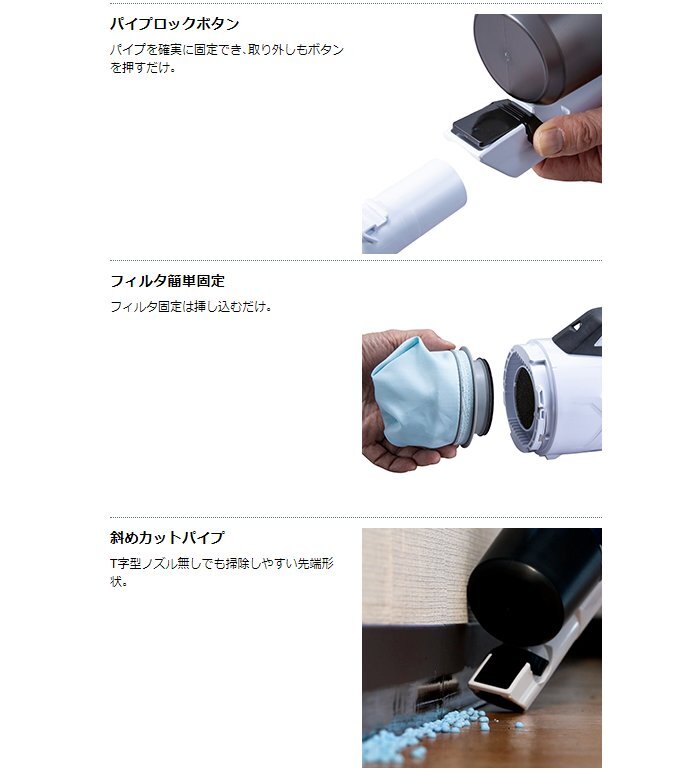 パイプロックボタン

パイプを確実に固定でき、取り外しもボタンを押すだけ。

フィルタ簡単固定

フィルタ固定は挿し込むだけ。

斜めカットパイプ

T字型ノズル無しでも掃除しやすい先端形状。