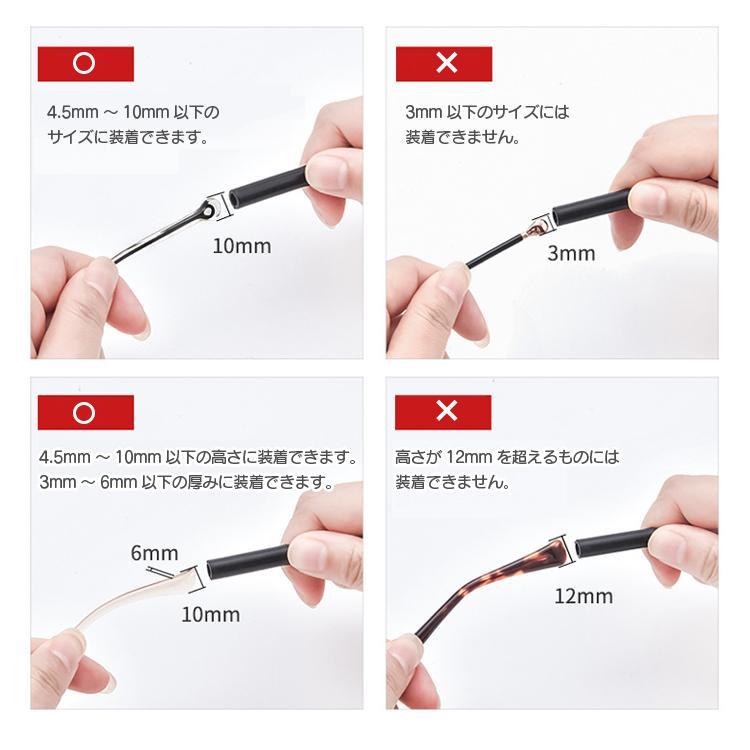 ○

4.5mm ～ 10mm 以下のサイズに装着できます。

10mm

×

3mm 以下のサイズには装着できません。

3mm

○

4.5mm ～ 10mm 以下の高さに装着できます。
3mm ～ 6mm 以下の厚みに装着できます。

6mm

10mm

×

高さが 12mm を超えるものには装着できません。

12mm