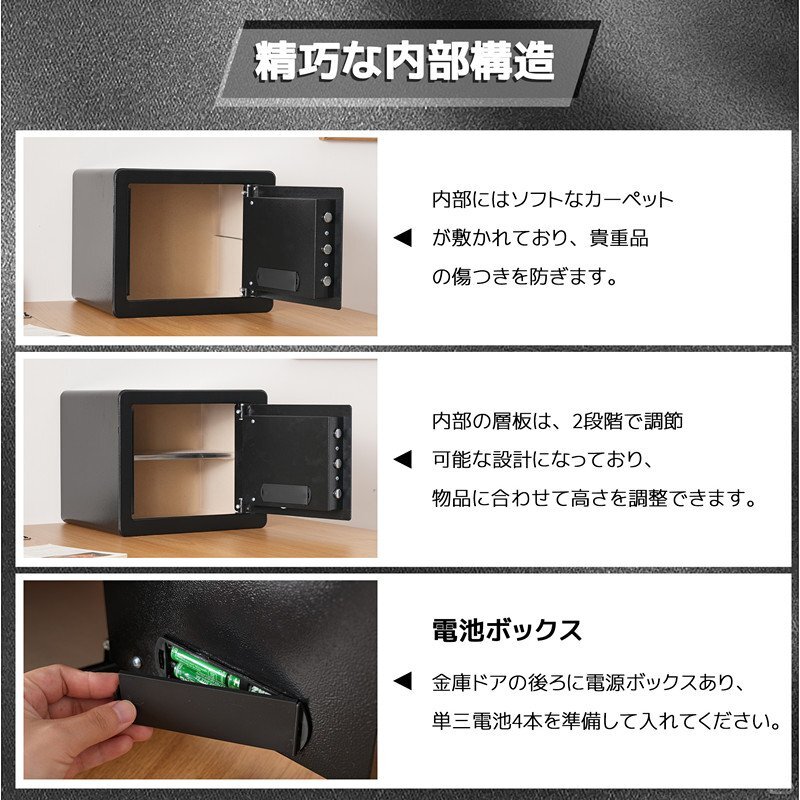 精巧な内部構造

◀ 内部にはソフトなカーペットが敷かれており、貴重品の傷つきを防ぎます。

◀ 内部の層板は、2段階で調節可能な設計になっており、物品に合わせて高さを調整できます。

電池ボックス

◀ 金庫ドアの後ろに電源ボックスあり、単三電池4本を準備して入れてください。