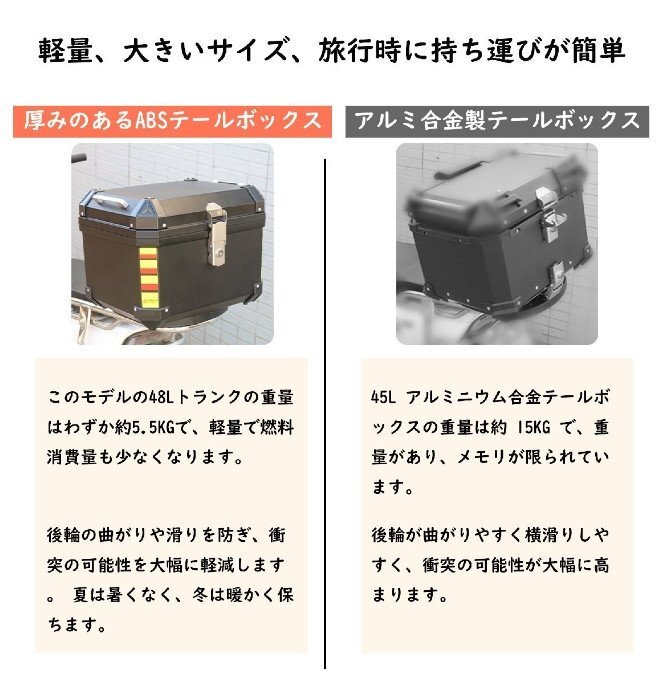 軽量、大きいサイズ、旅行時に持ち運びが簡単

厚みのあるABSテールボックス

このモデルの48Lトランクの重量はわずか約5.5KGで、軽量で燃料消費量も少なくなります。

後輪の曲がりや滑りを防ぎ、衝突の可能性を大幅に軽減します。 夏は暑くなく、冬は暖かく保ちます。

アルミ合金製テールボックス

45L アルミニウム合金テールボックスの重量は約 15KG で、重量があり、メモリが限られています。

後輪が曲がりやすく横滑りしやすく、衝突の可能性が大幅に高まります。