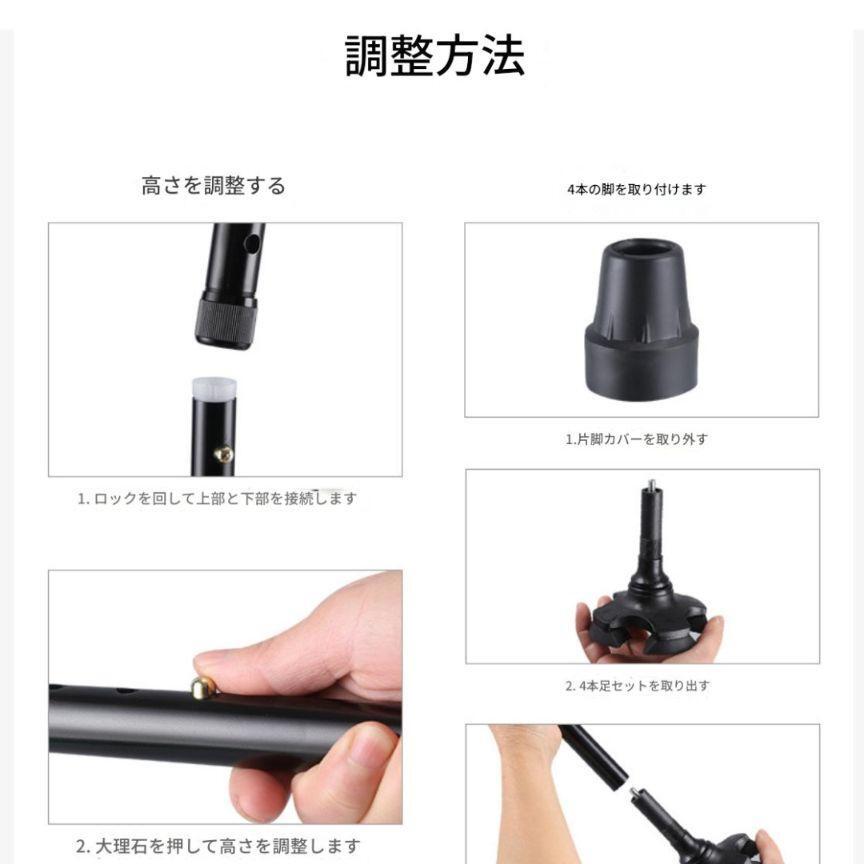 調整方法

高さを調整する

1. ロックを回して上部と下部を接続します

2. 大理石を押して高さを調整します

4本の脚を取り付けます

1.片脚カバーを取り外す

2. 4本足セットを取り出す