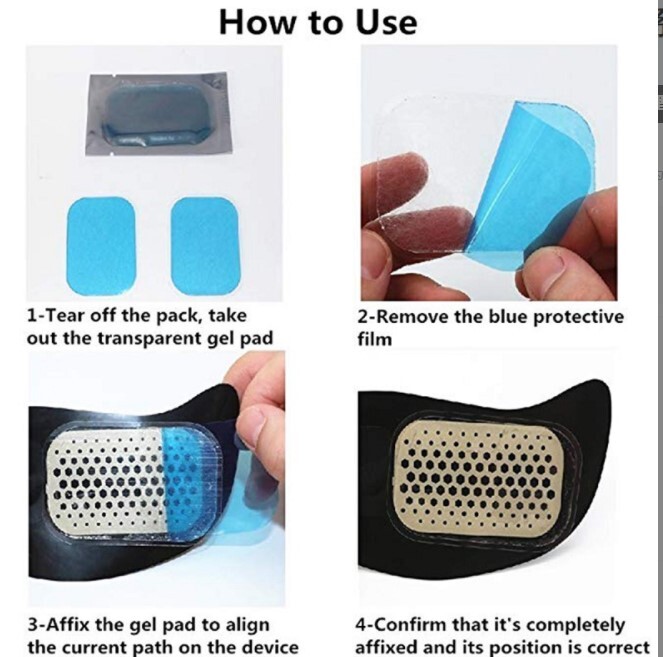 How to Use

1-Tear off the pack, take out the transparent gel pad

2-Remove the blue protective film

3-Affix the gel pad to align the current path on the device

4-Confirm that it's completely affixed and its position is correct