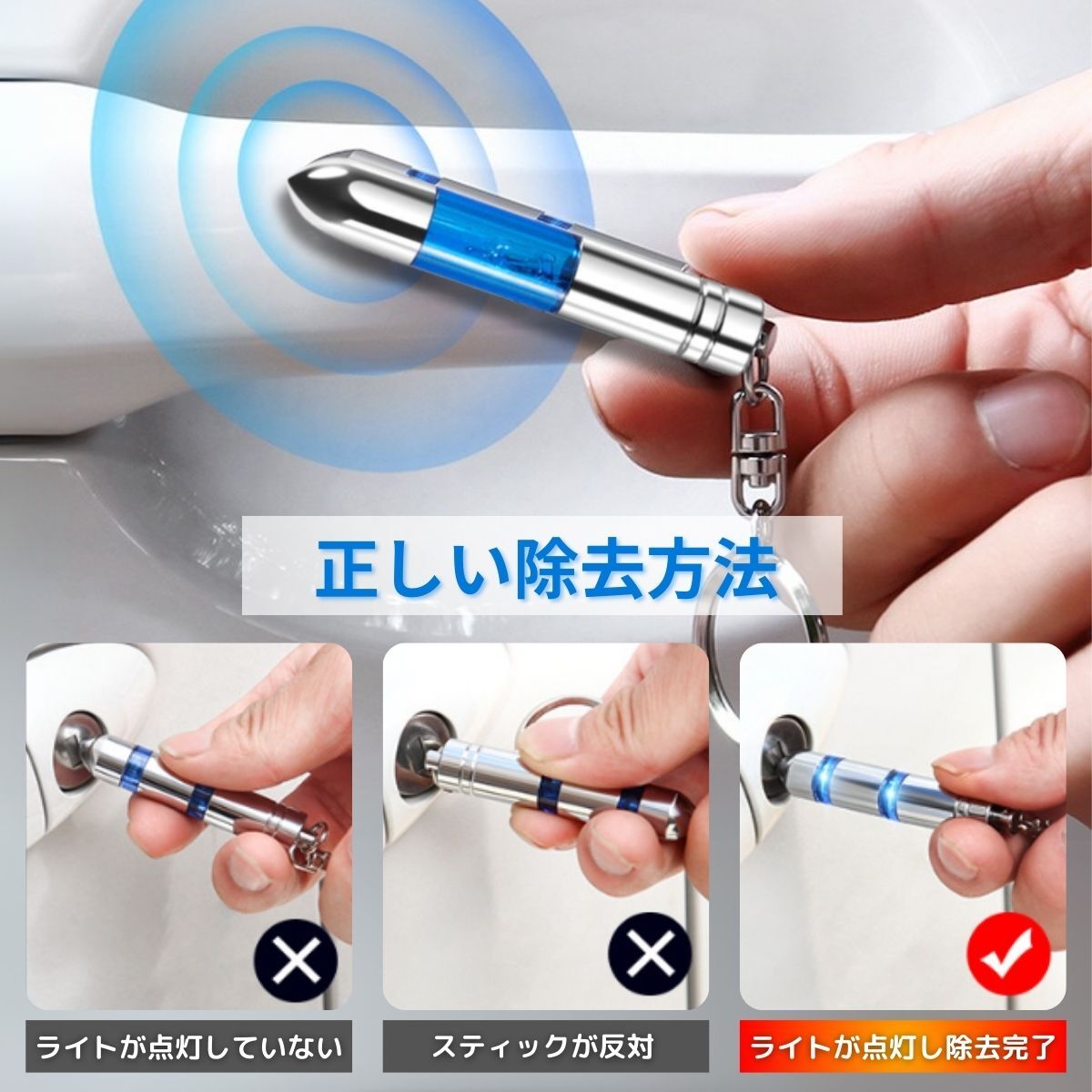 正しい除去方法

ライトが点灯していない

スティックが反対

ライトが点灯し除去完了