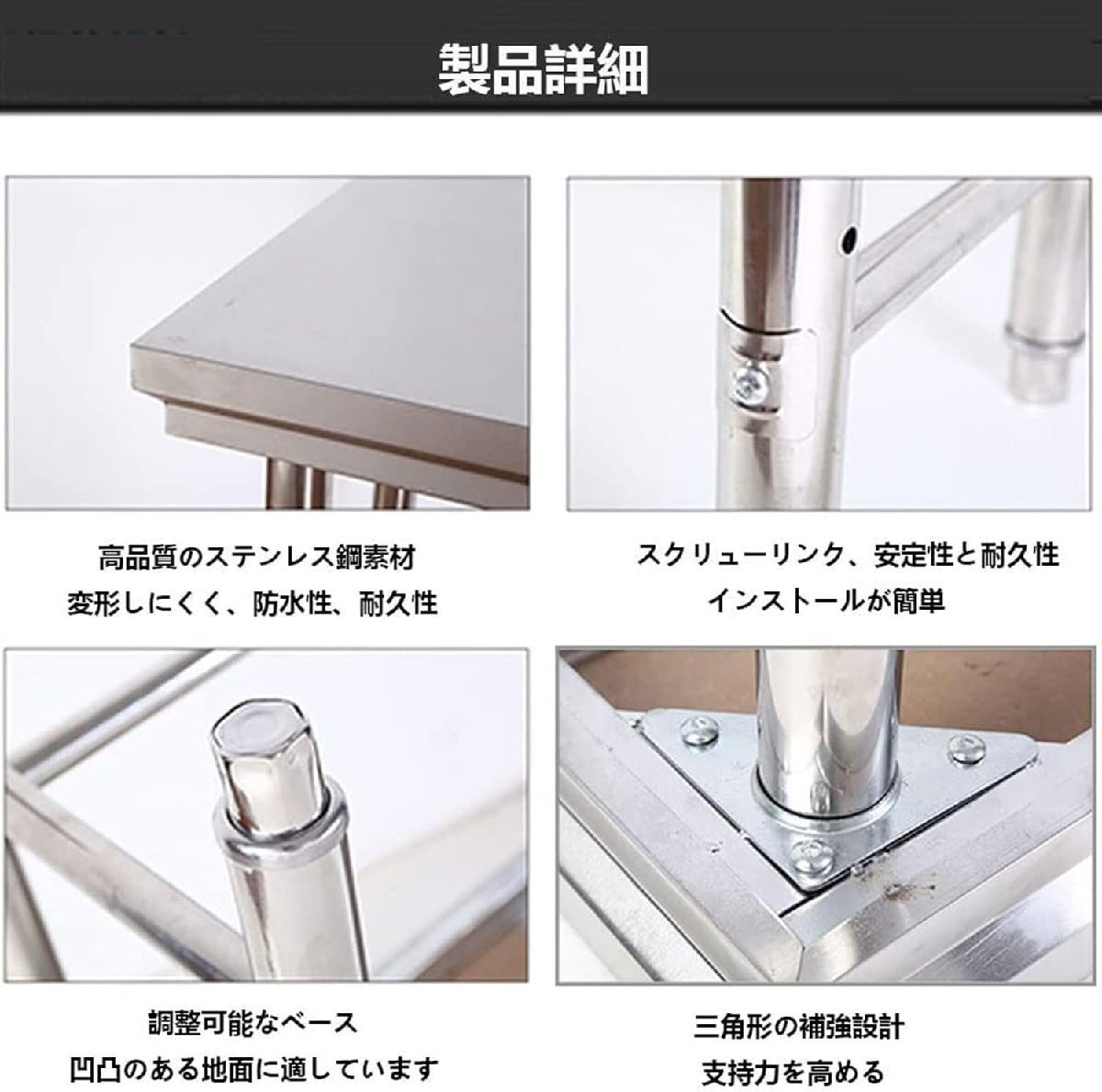 製品詳細

高品質のステンレス鋼素材
変形しにくく、防水性、耐久性

スクリューリンク、安定性と耐久性
インストールが簡単

調整可能なベース
凹凸のある地面に適しています

三角形の補強設計
支持力を高める