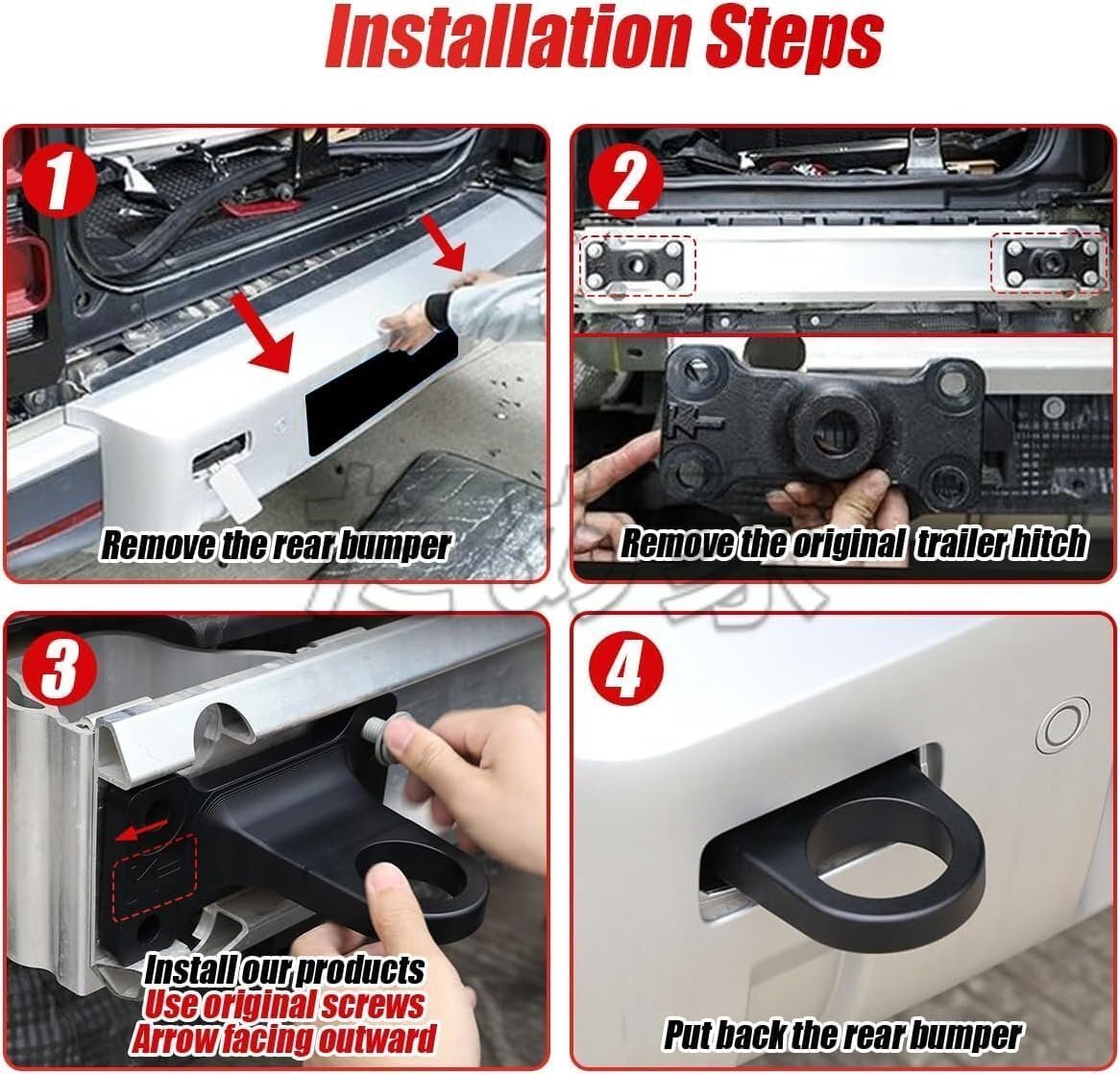 Installation Steps

1

Remove the rear bumper

2

Remove the original trailer hitch

3

Install our products
Use original screws
Arrow facing outward

4

Put back the rear bumper