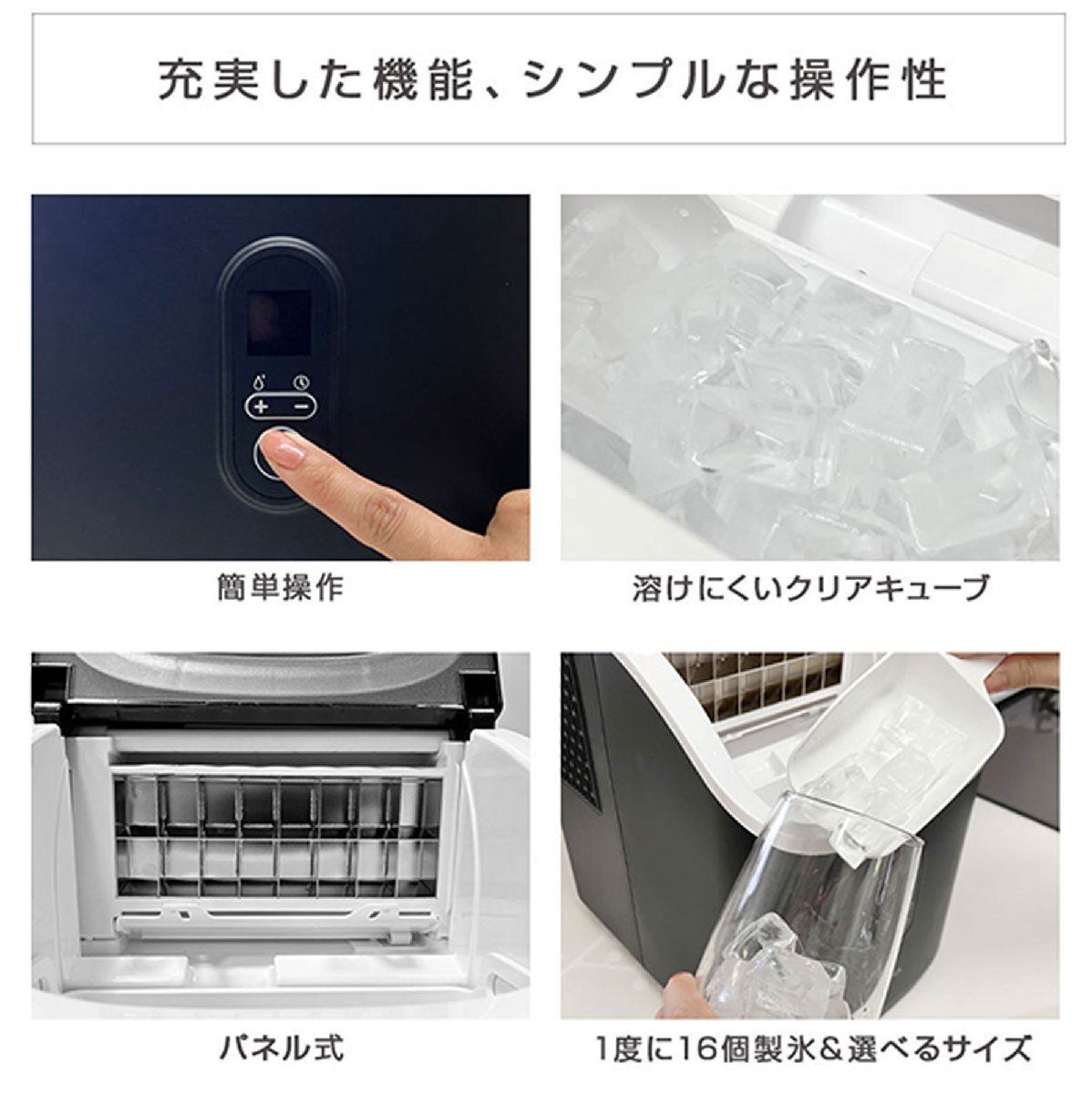 充実した機能、シンプルな操作性

簡単操作

溶けにくいクリアキューブ

パネル式

1度に16個製氷＆選べるサイズ