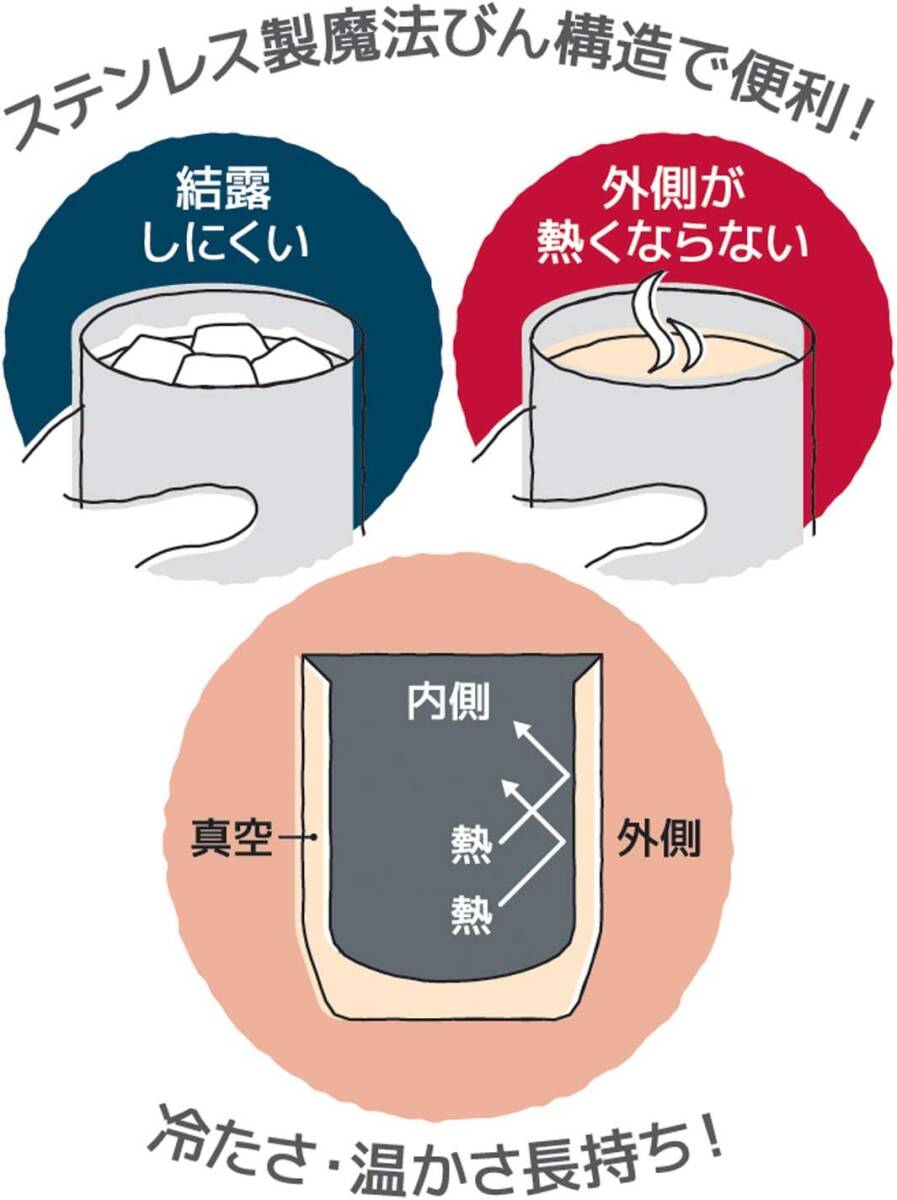 ステンレス製魔法びん構造で便利!

結露
しにくい

外側が
熱くならない

内側

真空

熱

熱

外側

冷たさ・温かさ長持ち!