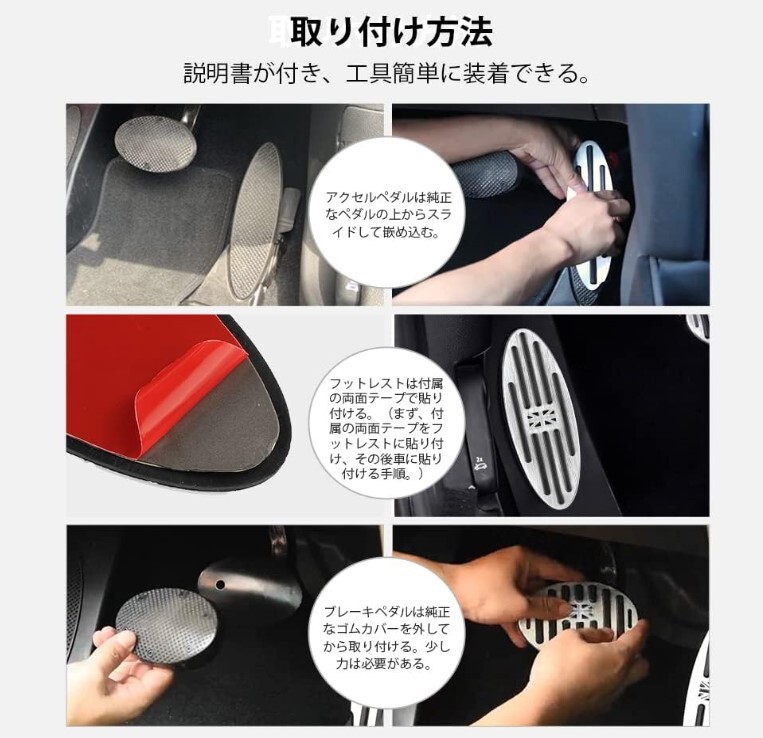 取り付け方法

説明書が付き、工具簡単に装着できる。

アクセルペダルは純正なペダルの上からスライドして嵌め込む。

フットレストは付属の両面テープで貼り付ける。（まず、付属の両面テープをフットレストに貼り付け、その後車に貼り付ける手順。）

ブレーキペダルは純正なゴムカバーを外してから取り付ける。少し力は必要がある。