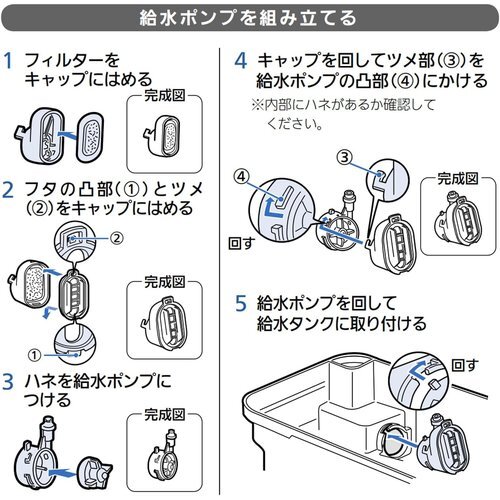 給水ポンプを組み立てる

1 フィルターをキャップにはめる

完成図

2 フタの凸部（①）とツメ（②）をキャップにはめる

②

①

完成図

3 ハネを給水ポンプにつける

完成図

4 キャップを回してツメ部（③）を給水ポンプの凸部（④）にかける

※内部にハネがあるか確認してください。

③

④

回す

完成図

5 給水ポンプを回して給水タンクに取り付ける

回す