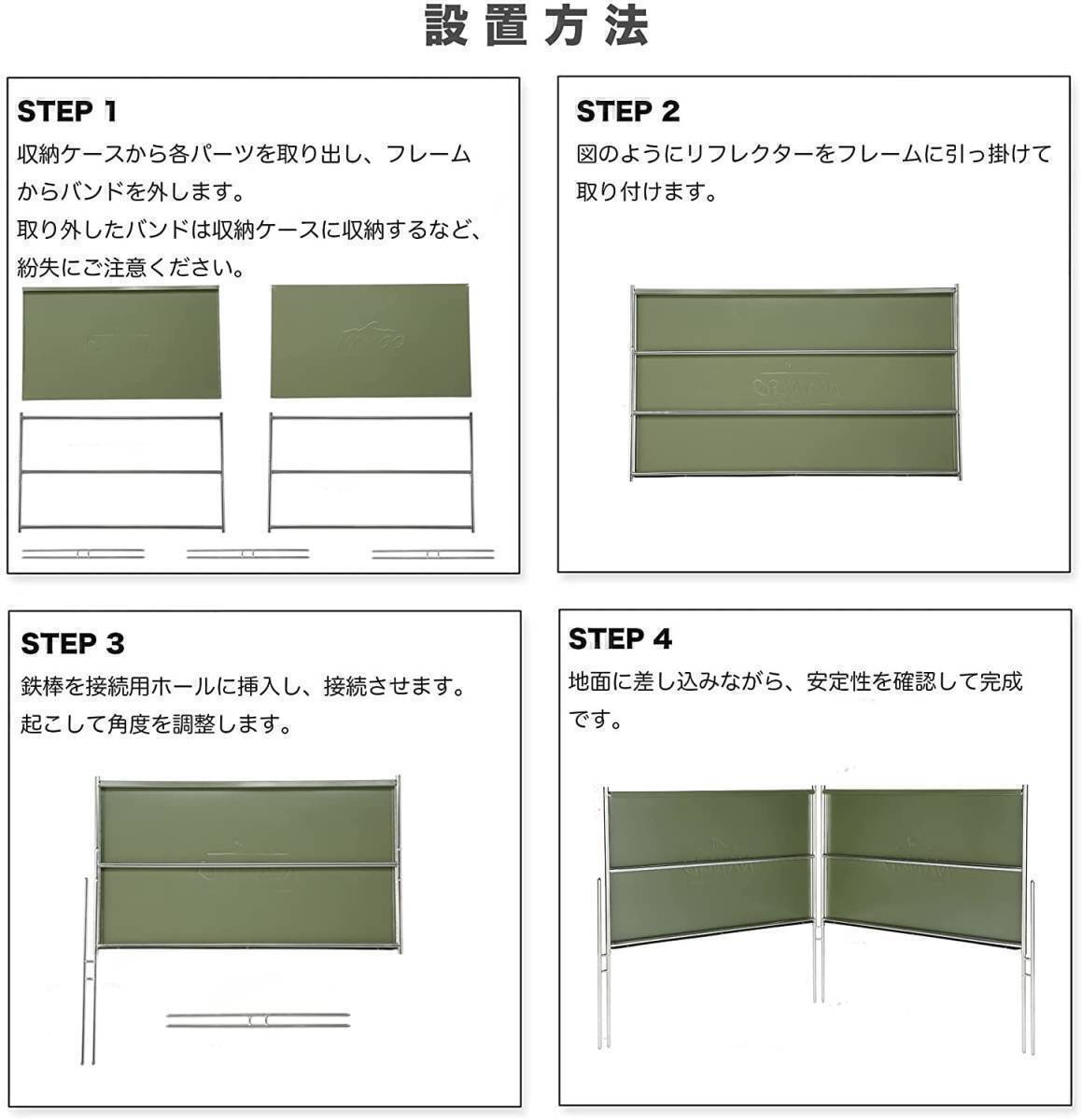 設置方法

STEP 1

収納ケースから各パーツを取り出し、フレームからバンドを外します。
取り外したバンドは収納ケースに収納するなど、紛失にご注意ください。

STEP 2

図のようにリフレクターをフレームに引っ掛けて取り付けます。

STEP 3

鉄棒を接続用ホールに挿入し、接続させます。
起こして角度を調整します。

STEP 4

地面に差し込みながら、安定性を確認して完成です。