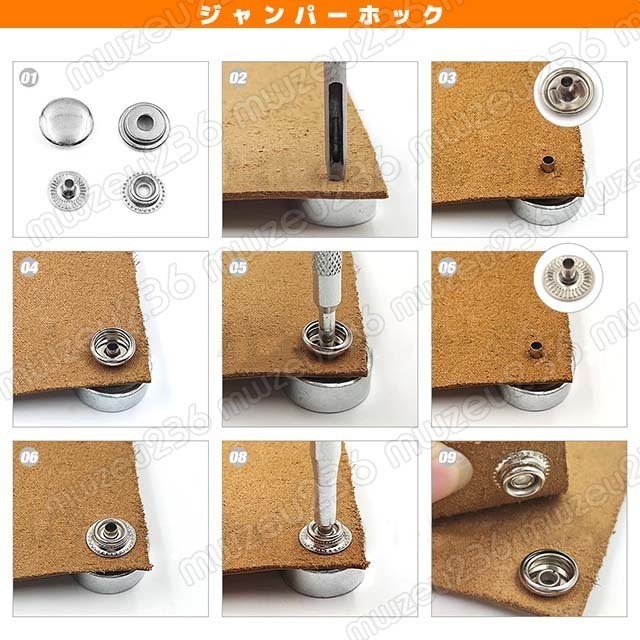 ジャンパーホック

01

02

03

04

05

06

06

08

09

muzeu236