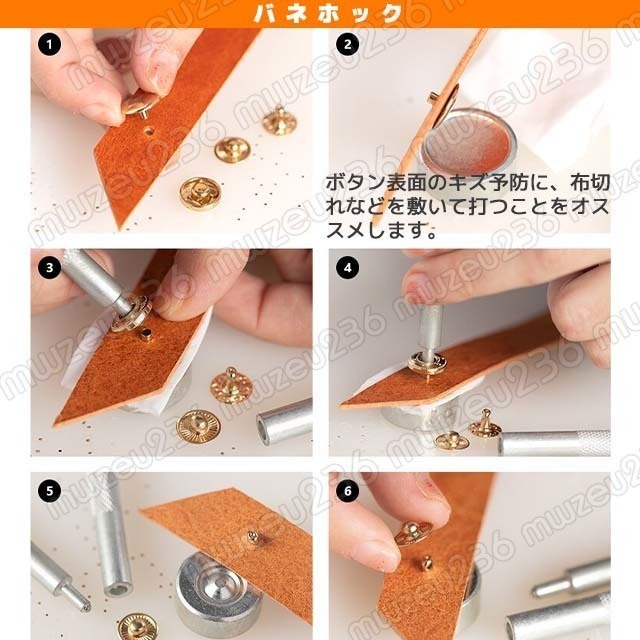 バネホック

1

2

ボタン表面のキズ予防に、布切れなどを敷いて打つことをオススメします。

3

4

5

6

muzeu236