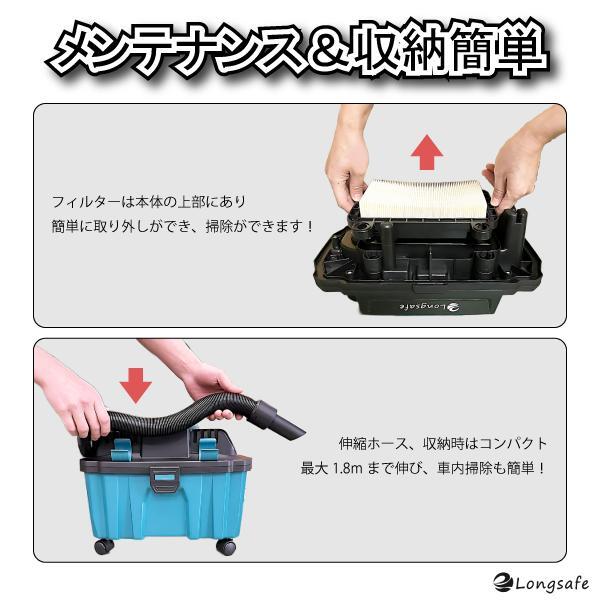 メンテナンス＆収納簡単

フィルターは本体の上部にあり
簡単に取り外しができ、掃除ができます！

Longsafe

伸縮ホース、収納時はコンパクト
最大 1.8m まで伸び、車内掃除も簡単！

Longsafe