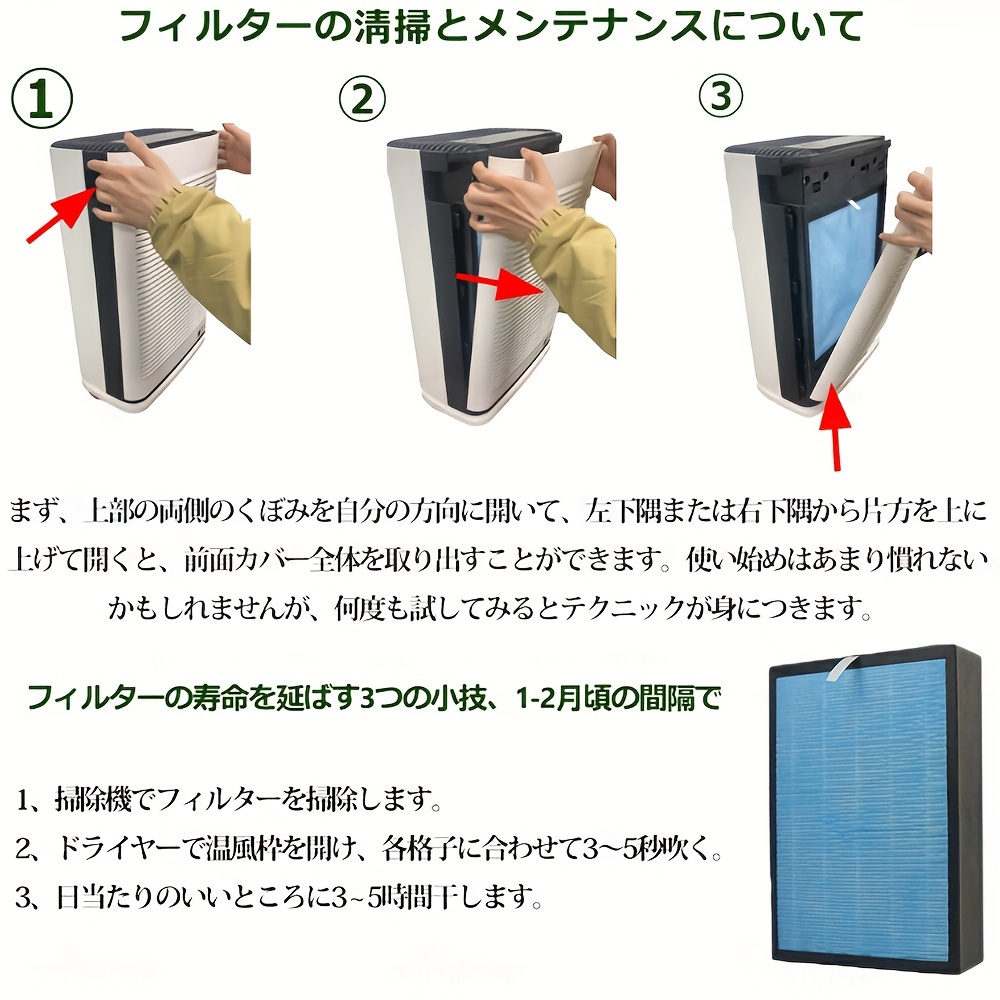 フィルターの清掃とメンテナンスについて

①

②

③

まず、上部の両側のくぼみを自分の方向に開いて、左下隅または右下隅から片方を上に上げて開くと、前面カバー全体を取り出すことができます。使い始めはあまり慣れないかもしれませんが、何度も試してみるとテクニックが身につきます。

フィルターの寿命を延ばす3つの小技、1-2月頃の間隔で

1、掃除機でフィルターを掃除します。

2、ドライヤーで温風枠を開け、各格子に合わせて3～5秒吹く。

3、日当たりのいいところに3~5時間干します。