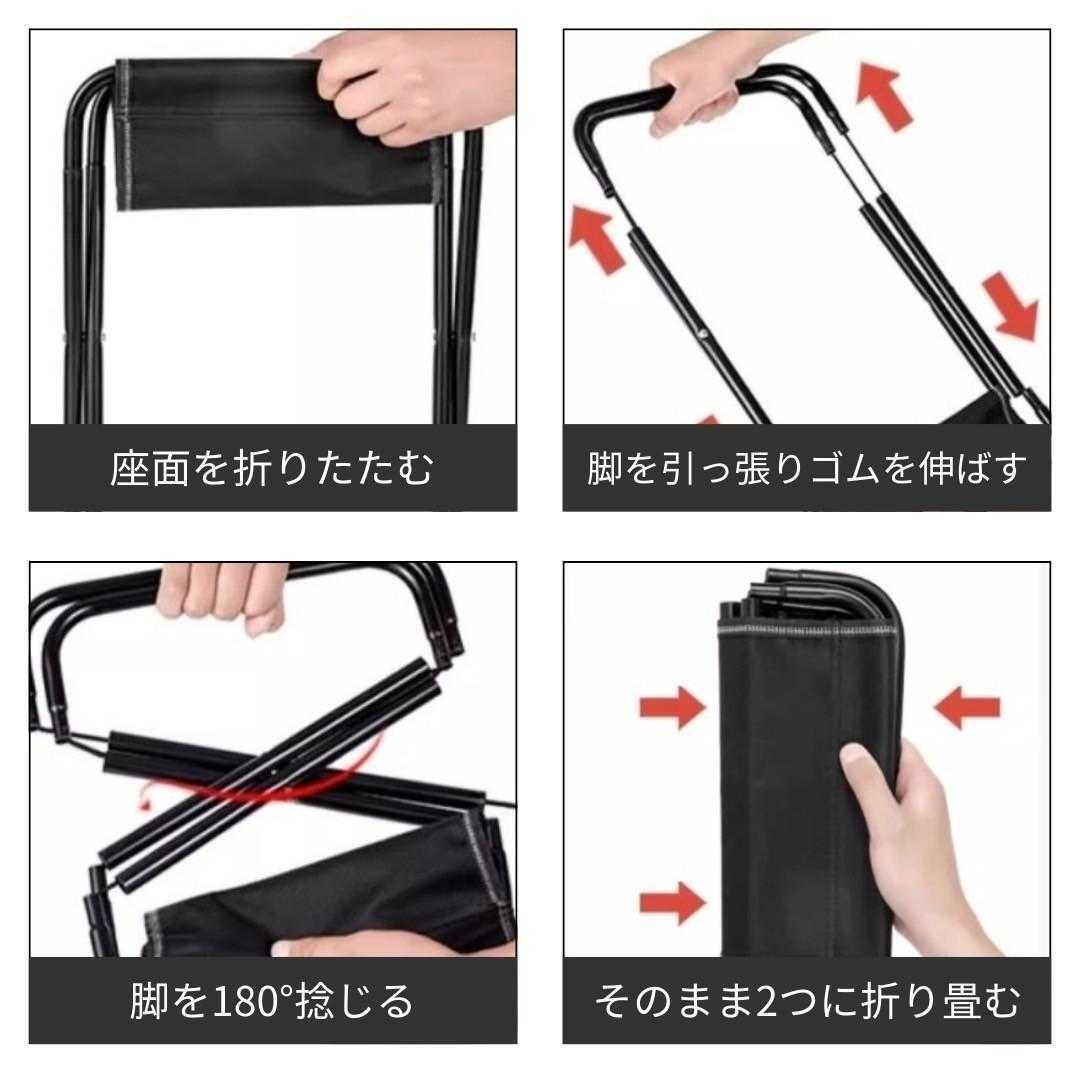 座面を折りたたむ

脚を引っ張りゴムを伸ばす

脚を180°捻じる

そのまま2つに折り畳む