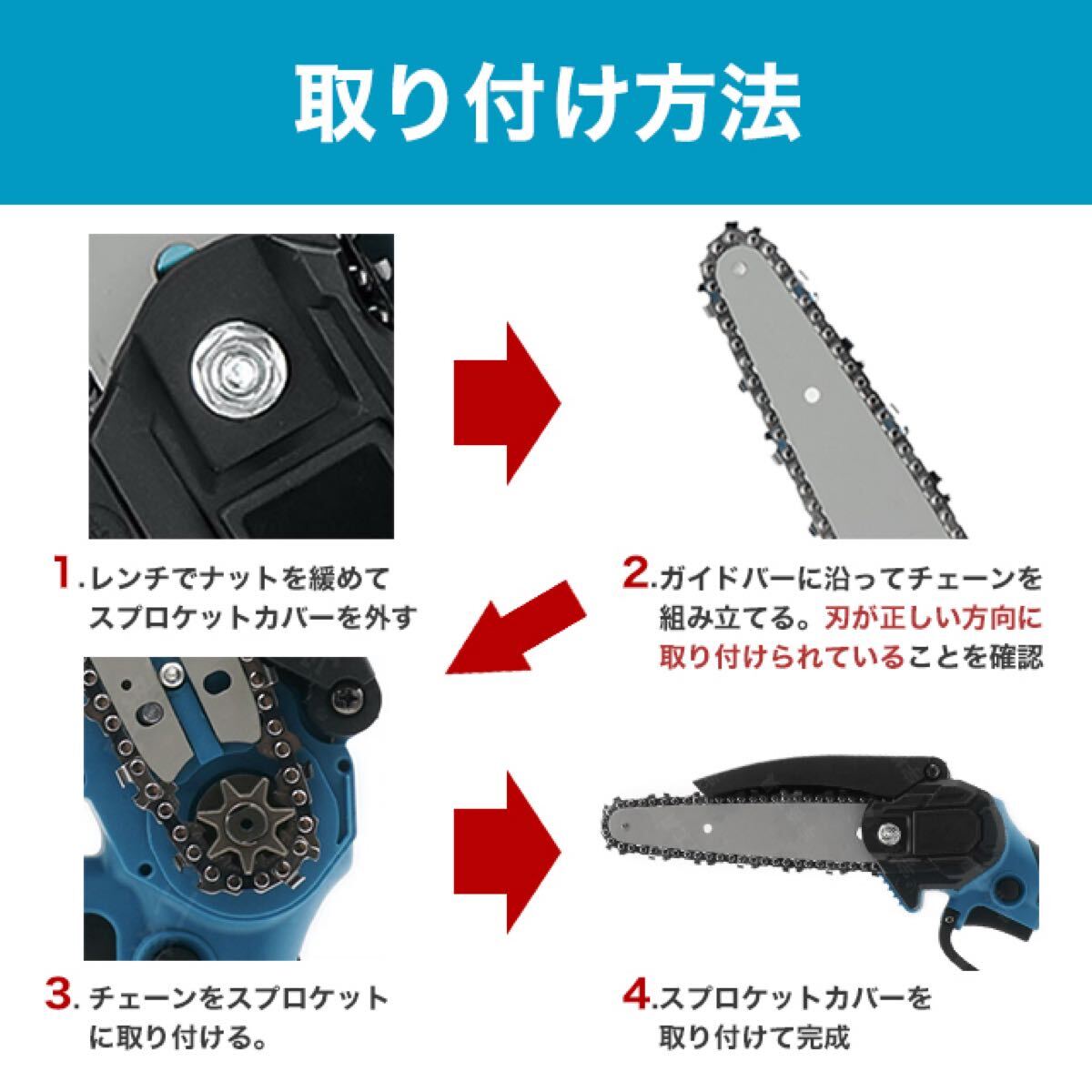 取り付け方法

1.レンチでナットを緩めてスプロケットカバーを外す

2.ガイドバーに沿ってチェーンを組み立てる。刃が正しい方向に取り付けられていることを確認

3.チェーンをスプロケットに取り付ける。

4.スプロケットカバーを取り付けて完成