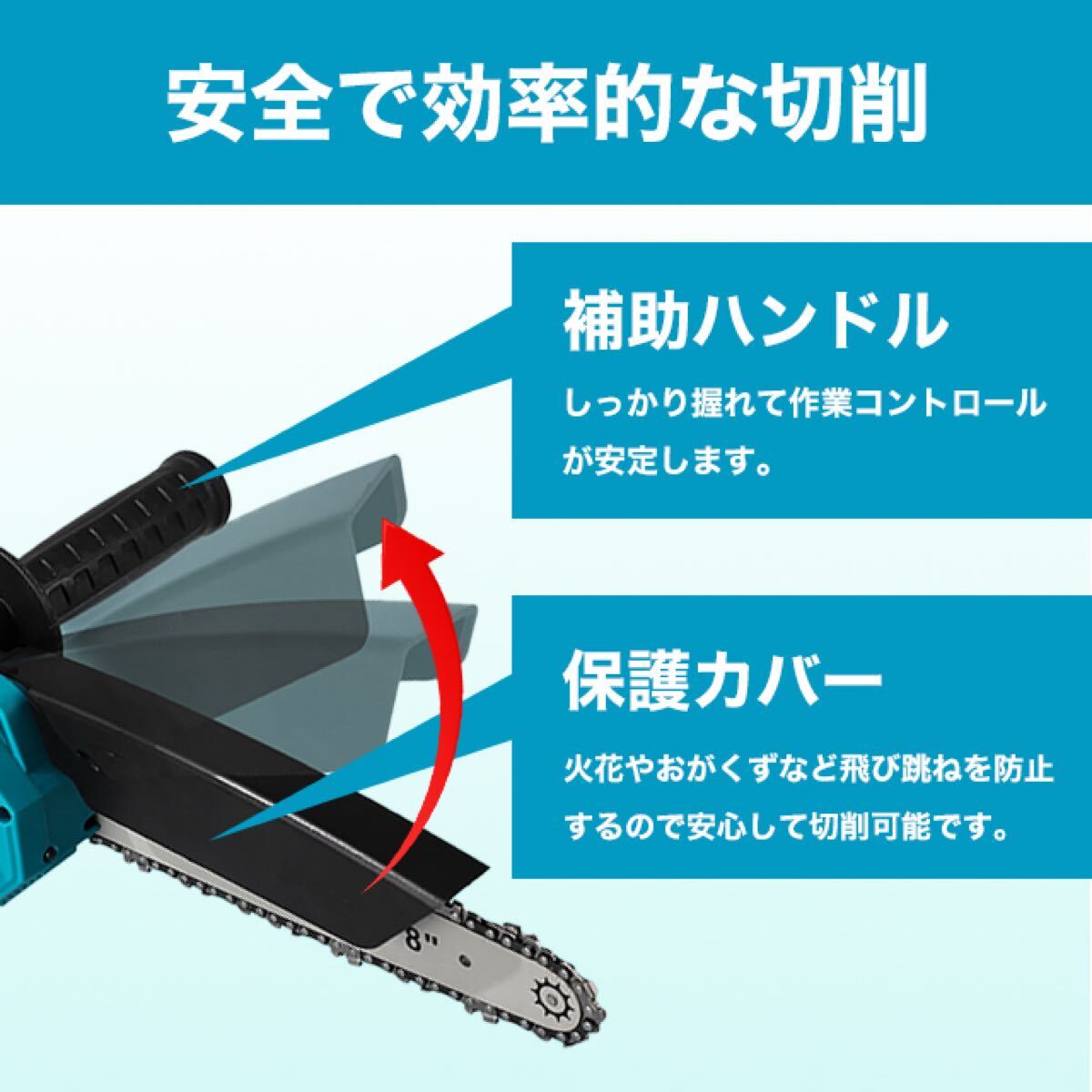 安全で効率的な切削

補助ハンドル

しっかり握れて作業コントロールが安定します。

保護カバー

火花やおがくずなど飛び跳ねを防止するので安心して切削可能です。

8"