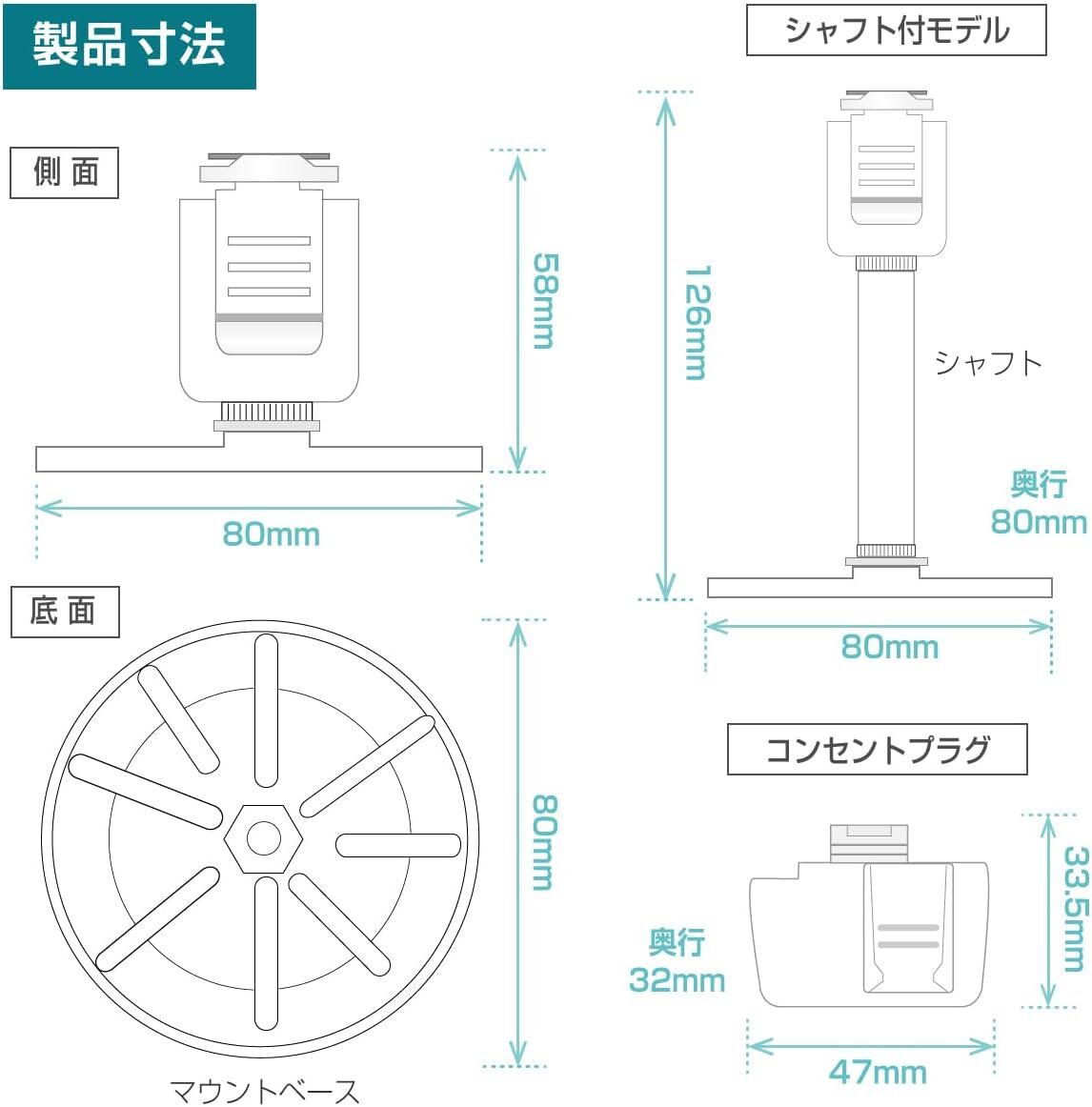 製品寸法

側面

58mm

80mm

底面

80mm

マウントベース

シャフト付モデル

126mm

シャフト

奥行
80mm

80mm

コンセントプラグ

33.5mm

奥行
32mm

47mm