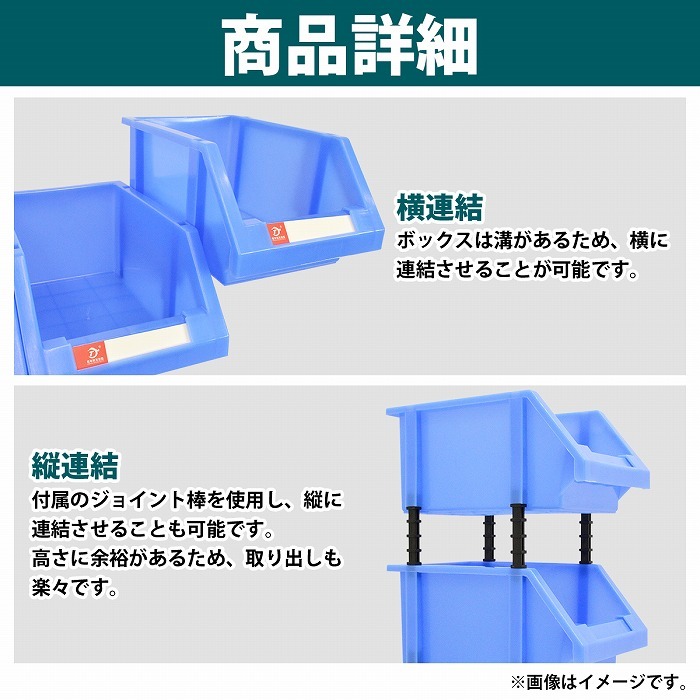 商品詳細

横連結
ボックスは溝があるため、横に連結させることが可能です。

縦連結
付属のジョイント棒を使用し、縦に連結させることも可能です。
高さに余裕があるため、取り出しも楽々です。

※画像はイメージです。