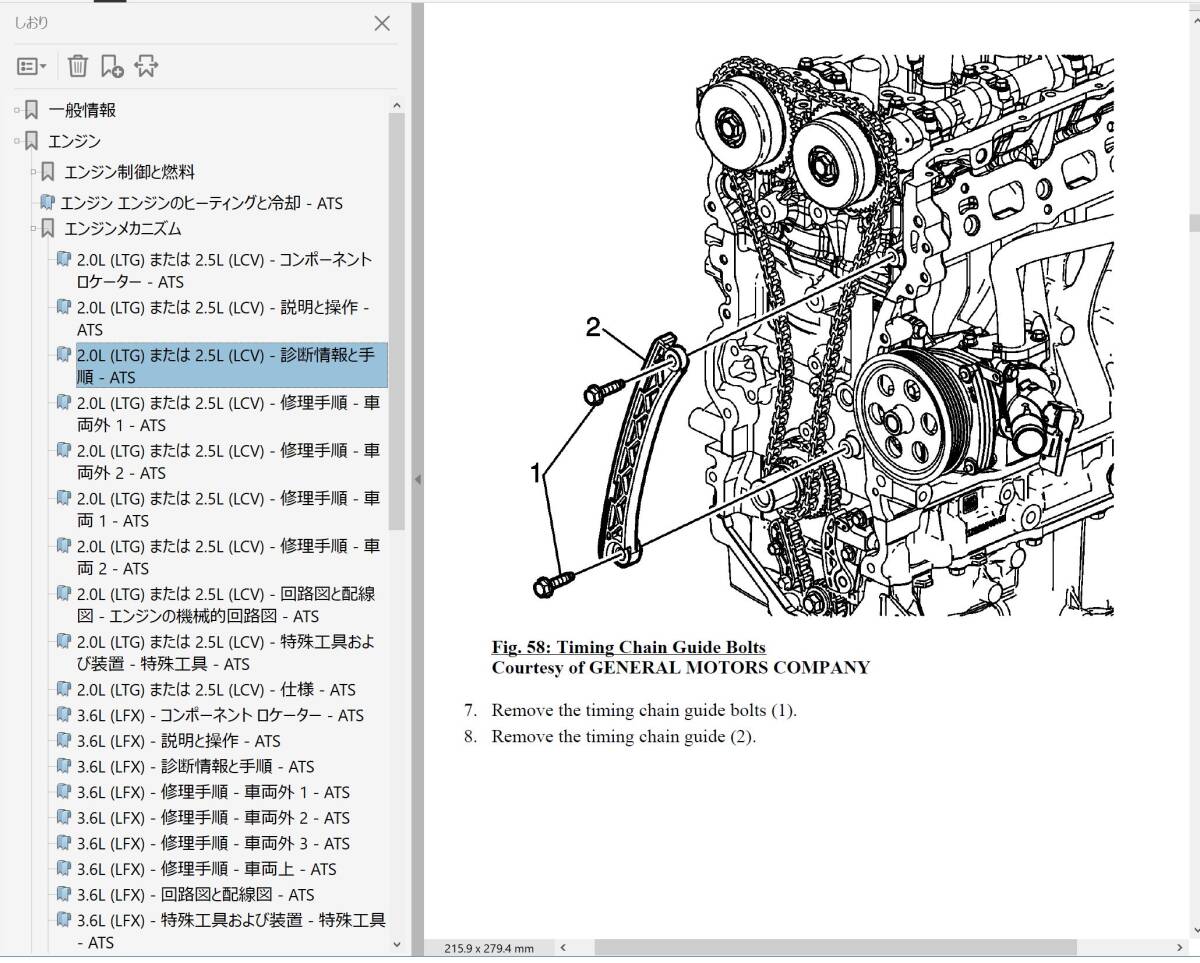 しおり

一般情報
エンジン
エンジン制御と燃料
エンジン エンジンのヒーティングと冷却 - ATS
エンジンメカニズム
2.0L (LTG) または 2.5L (LCV) - コンポーネント ロケーター - ATS
2.0L (LTG) または 2.5L (LCV) - 説明と操作 - ATS
2.0L (LTG) または 2.5L (LCV) - 診断情報と手順 - ATS
2.0L (LTG) または 2.5L (LCV) - 修理手順 - 車両外 1 - ATS
2.0L (LTG) または 2.5L (LCV) - 修理手順 - 車両外 2 - ATS
2.0L (LTG) または 2.5L (LCV) - 修理手順 - 車両 1 - ATS
2.0L (LTG) または 2.5L (LCV) - 修理手順 - 車両 2 - ATS
2.0L (LTG) または 2.5L (LCV) - 回路図と配線図 - エンジンの機械的回路図 - ATS
2.0L (LTG) または 2.5L (LCV) - 特殊工具および装置 - 特殊工具 - ATS
2.0L (LTG) または 2.5L (LCV) - 仕様 - ATS
3.6L (LFX) - コンポーネント ロケーター - ATS
3.6L (LFX) - 説明と操作 - ATS
3.6L (LFX) - 診断情報と手順 - ATS
3.6L (LFX) - 修理手順 - 車両外 1 - ATS
3.6L (LFX) - 修理手順 - 車両外 2 - ATS
3.6L (LFX) - 修理手順 - 車両外 3 - ATS
3.6L (LFX) - 修理手順 - 車両上 - ATS
3.6L (LFX) - 回路図と配線図 - ATS
3.6L (LFX) - 特殊工具および装置 - 特殊工具 - ATS

2
1

Fig. 58: Timing Chain Guide Bolts
Courtesy of GENERAL MOTORS COMPANY

7. Remove the timing chain guide bolts (1).
8. Remove the timing chain guide (2).

215.9 x 279.4 mm