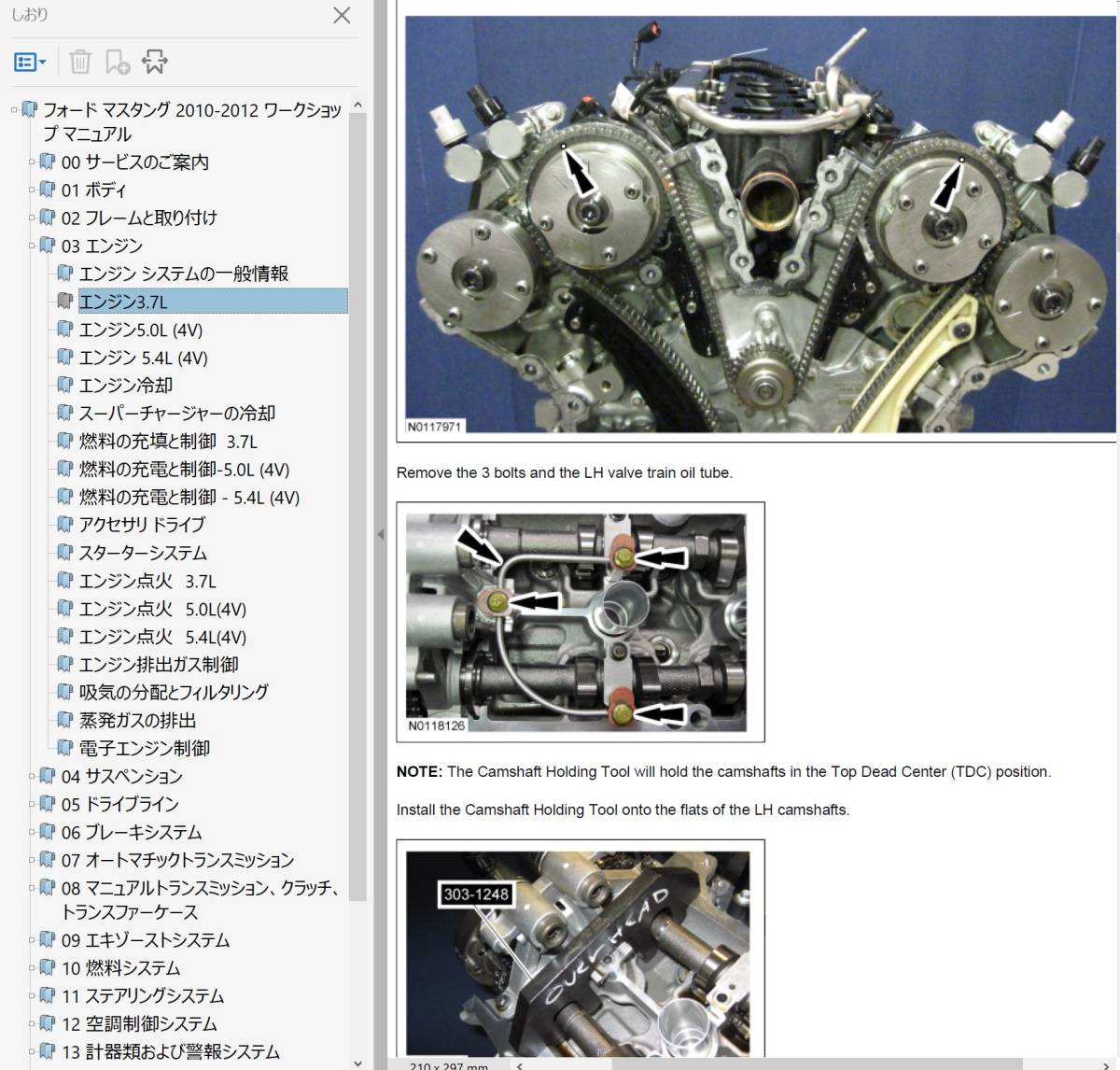 しおり

フォード マスタング 2010-2012 ワークショップ マニュアル
00 サービスのご案内
01 ボディ
02 フレームと取り付け
03 エンジン
エンジン システムの一般情報
エンジン3.7L
エンジン5.0L (4V)
エンジン 5.4L (4V)
エンジン冷却
スーパーチャージャーの冷却
燃料の充填と制御 3.7L
燃料の充電と制御-5.0L (4V)
燃料の充電と制御 - 5.4L (4V)
アクセサリ ドライブ
スターターシステム
エンジン点火 3.7L
エンジン点火 5.0L(4V)
エンジン点火 5.4L(4V)
エンジン排出ガス制御
吸気の分配とフィルタリング
蒸発ガスの排出
電子エンジン制御
04 サスペンション
05 ドライブライン
06 ブレーキシステム
07 オートマチックトランスミッション
08 マニュアルトランスミッション、クラッチ、トランスファーケース
09 エキゾーストシステム
10 燃料システム
11 ステアリングシステム
12 空調制御システム
13 計器類および警報システム

N0117971

Remove the 3 bolts and the LH valve train oil tube.

N0118126

NOTE: The Camshaft Holding Tool will hold the camshafts in the Top Dead Center (TDC) position.

Install the Camshaft Holding Tool onto the flats of the LH camshafts.

303-1248
OVERHEAD

210 x 297 mm