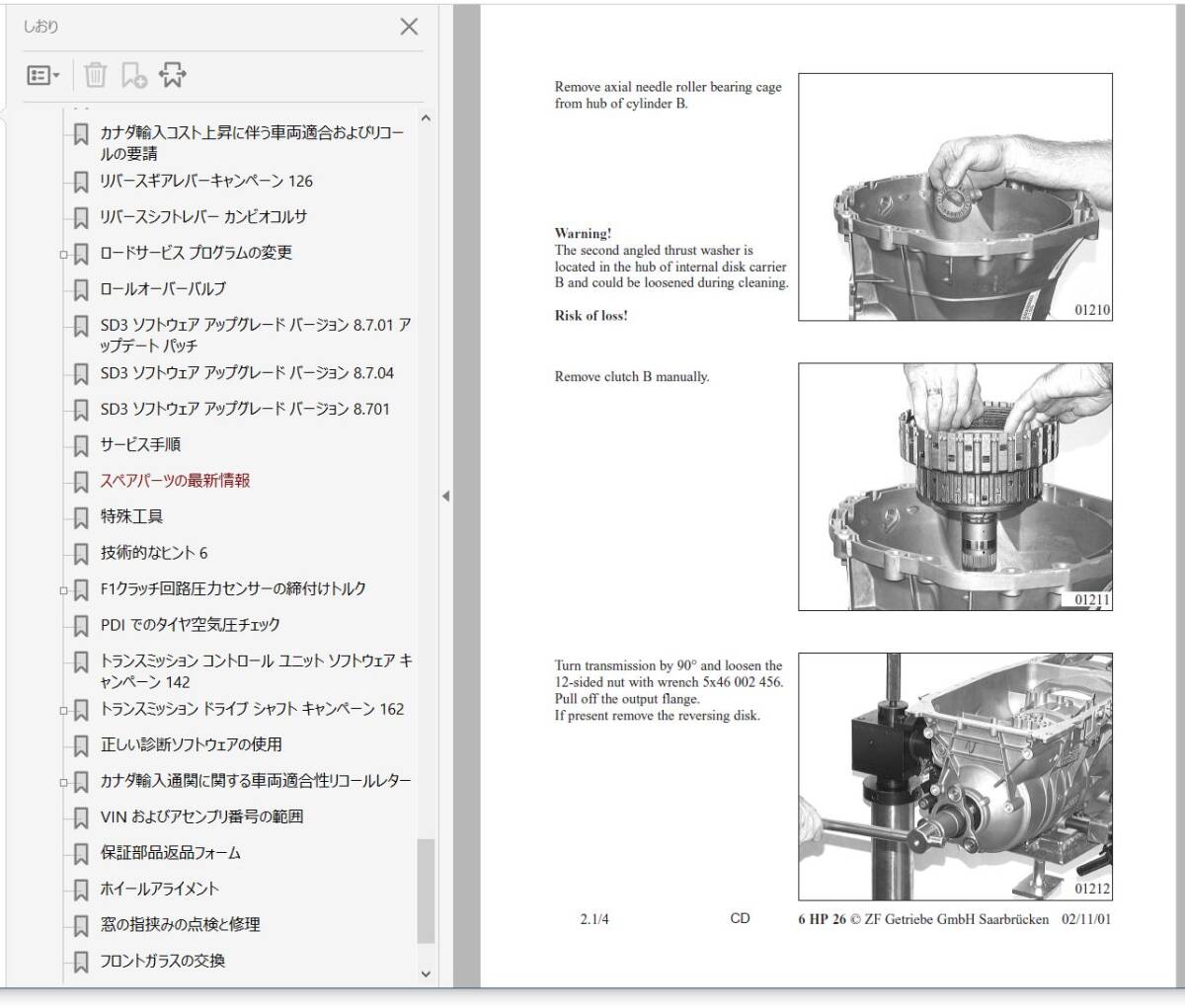 しおり

カナダ輸入コスト上昇に伴う車両適合およびリコールの要請
リバースギアレバーキャンペーン 126
リバースシフトレバー カンビオコルサ
ロードサービス プログラムの変更
ロールオーバーバルブ
SD3 ソフトウェア アップグレード バージョン 8.7.01 アップデート パッチ
SD3 ソフトウェア アップグレード バージョン 8.7.04
SD3 ソフトウェア アップグレード バージョン 8.701
サービス手順
スペアパーツの最新情報
特殊工具
技術的なヒント 6
F1クラッチ回路圧力センサーの締付けトルク
PDI でのタイヤ空気圧チェック
トランスミッション コントロール ユニット ソフトウェア キャンペーン 142
トランスミッション ドライブ シャフト キャンペーン 162
正しい診断ソフトウェアの使用
カナダ輸入通関に関する車両適合性リコールレター
VIN およびアセンブリ番号の範囲
保証部品返品フォーム
ホイールアライメント
窓の指挟みの点検と修理
フロントガラスの交換

Remove axial needle roller bearing cage from hub of cylinder B.

Warning!
The second angled thrust washer is located in the hub of internal disk carrier B and could be loosened during cleaning.

Risk of loss!

01210

Remove clutch B manually.

01211

Turn transmission by 90° and loosen the 12-sided nut with wrench 5x46 002 456.
Pull off the output flange.
If present remove the reversing disk.

01212

2.1/4 CD 6 HP 26 © ZF Getriebe GmbH Saarbrücken 02/11/01