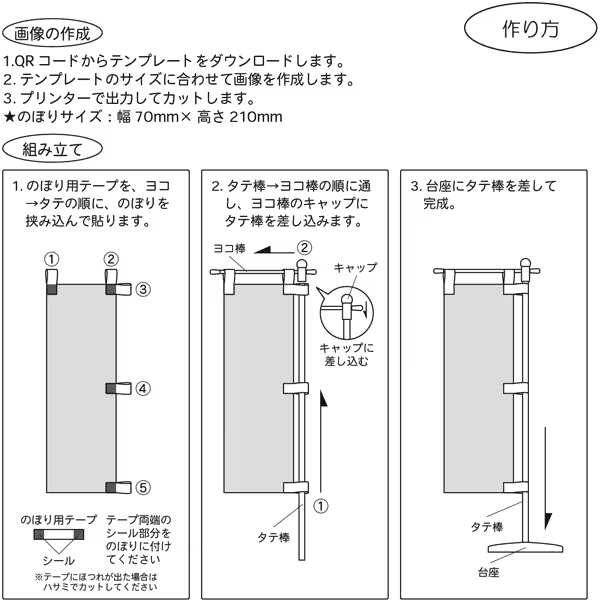 画像の作成

作り方

1.QR コードからテンプレートをダウンロードします。
2. テンプレートのサイズに合わせて画像を作成します。
3. プリンターで出力してカットします。
★のぼりサイズ：幅 70mm× 高さ 210mm

組み立て

1. のぼり用テープを、ヨコ→タテの順に、のぼりを挟み込んで貼ります。

①
②
③
④
⑤

のぼり用テープ
シール
テープ両端のシール部分をのぼりに付けてください
※テープにほつれが出た場合はハサミでカットしてください

2. タテ棒→ヨコ棒の順に通し、ヨコ棒のキャップにタテ棒を差し込みます。

ヨコ棒
②
キャップ
キャップに差し込む
①
タテ棒

3. 台座にタテ棒を差して完成。

タテ棒
台座