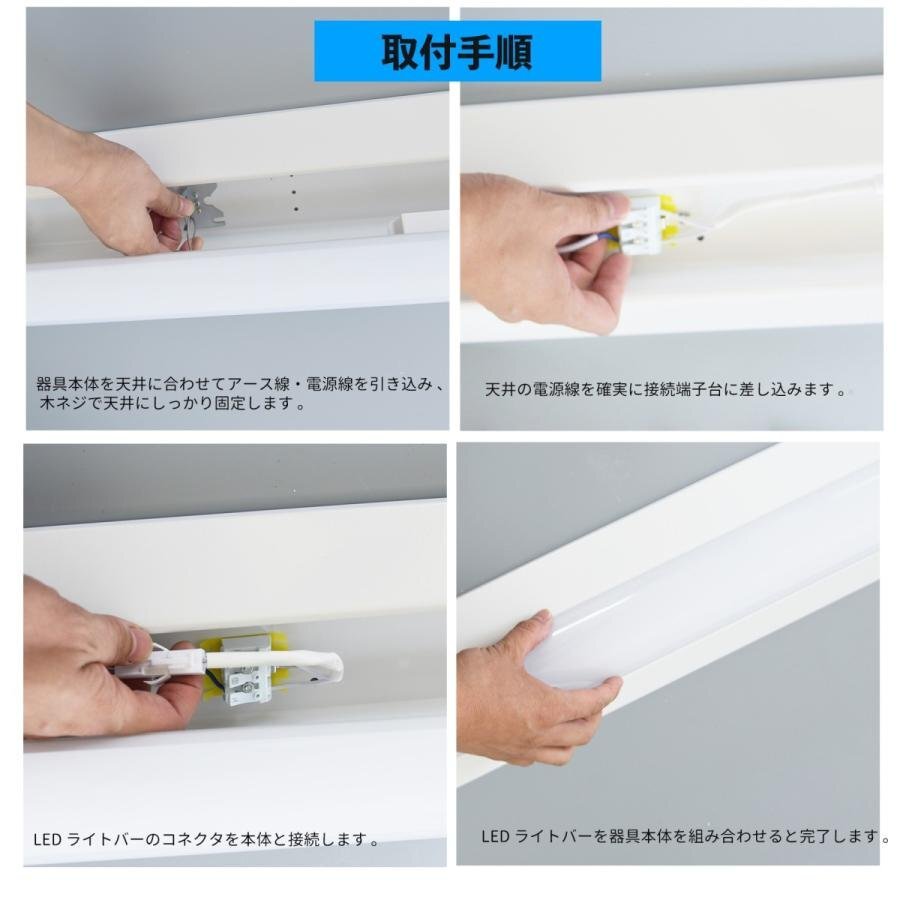 取付手順

器具本体を天井に合わせてアース線・電源線を引き込み、木ネジで天井にしっかり固定します。

天井の電源線を確実に接続端子台に差し込みます。

LED ライトバーのコネクタを本体と接続します。

LED ライトバーを器具本体を組み合わせると完了します。