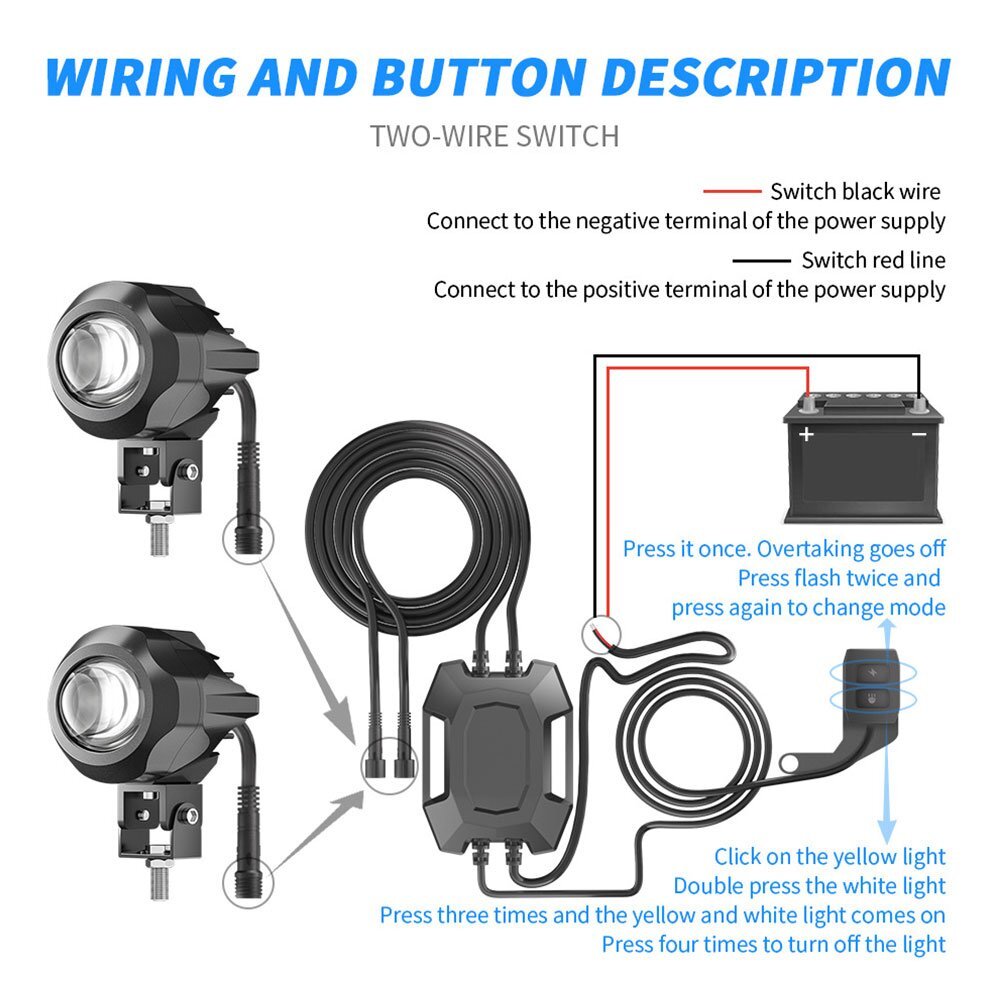 WIRING AND BUTTON DESCRIPTION

TWO-WIRE SWITCH

Switch black wire
Connect to the negative terminal of the power supply

Switch red line
Connect to the positive terminal of the power supply

+ −

Press it once. Overtaking goes off
Press flash twice and
press again to change mode

Click on the yellow light
Double press the white light
Press three times and the yellow and white light comes on
Press four times to turn off the light