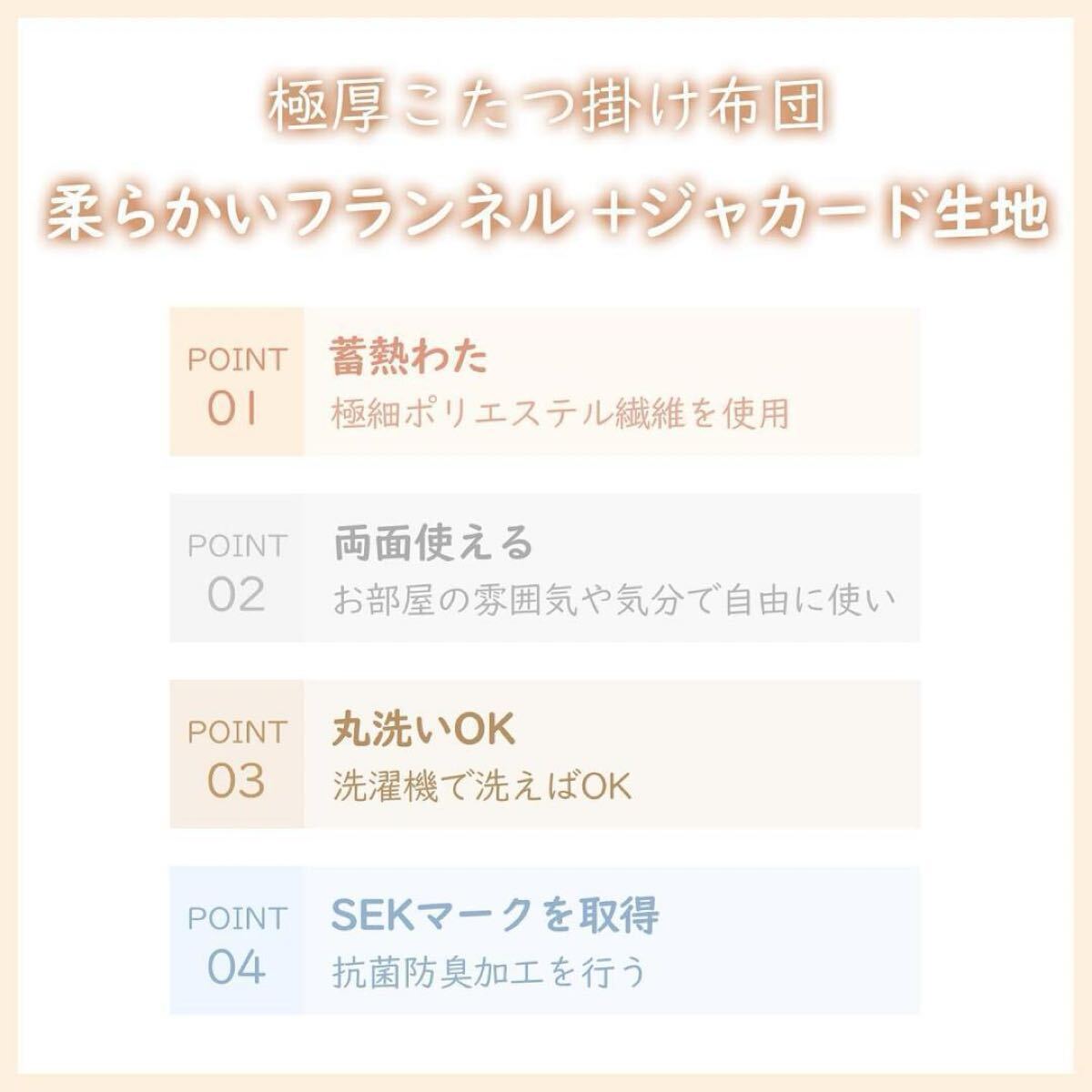 極厚こたつ掛け布団

柔らかいフランネル +ジャカード生地

POINT
01

蓄熱わた
極細ポリエステル繊維を使用

POINT
02

両面使える
お部屋の雰囲気や気分で自由に使い

POINT
03

丸洗いOK
洗濯機で洗えばOK

POINT
04

SEKマークを取得
抗菌防臭加工を行う