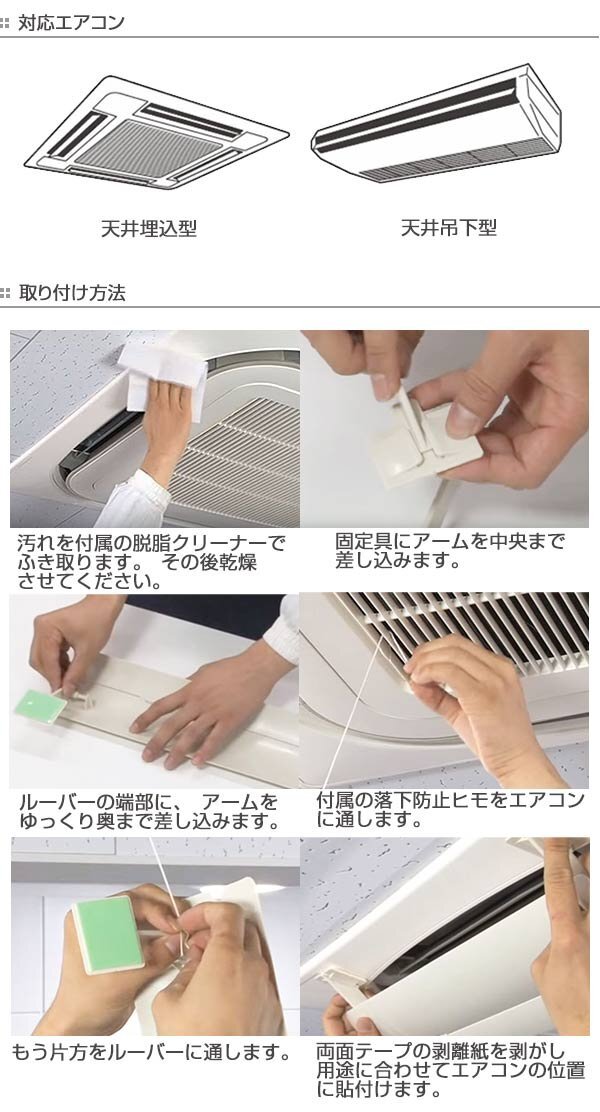 対応エアコン

天井埋込型

天井吊下型

取り付け方法

汚れを付属の脱脂クリーナーでふき取ります。 その後乾燥させてください。

固定具にアームを中央まで差し込みます。

ルーバーの端部に、 アームをゆっくり奥まで差し込みます。

付属の落下防止ヒモをエアコンに通します。

もう片方をルーバーに通します。

両面テープの剥離紙を剥がし用途に合わせてエアコンの位置に貼付けます。