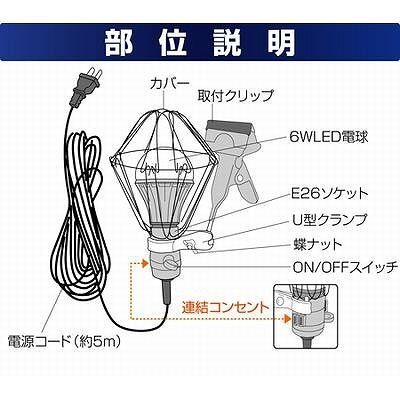 部位説明

カバー

取付クリップ

6WLED電球

E26ソケット

U型クランプ

蝶ナット

ON/OFFスイッチ

連結コンセント

電源コード（約5m）