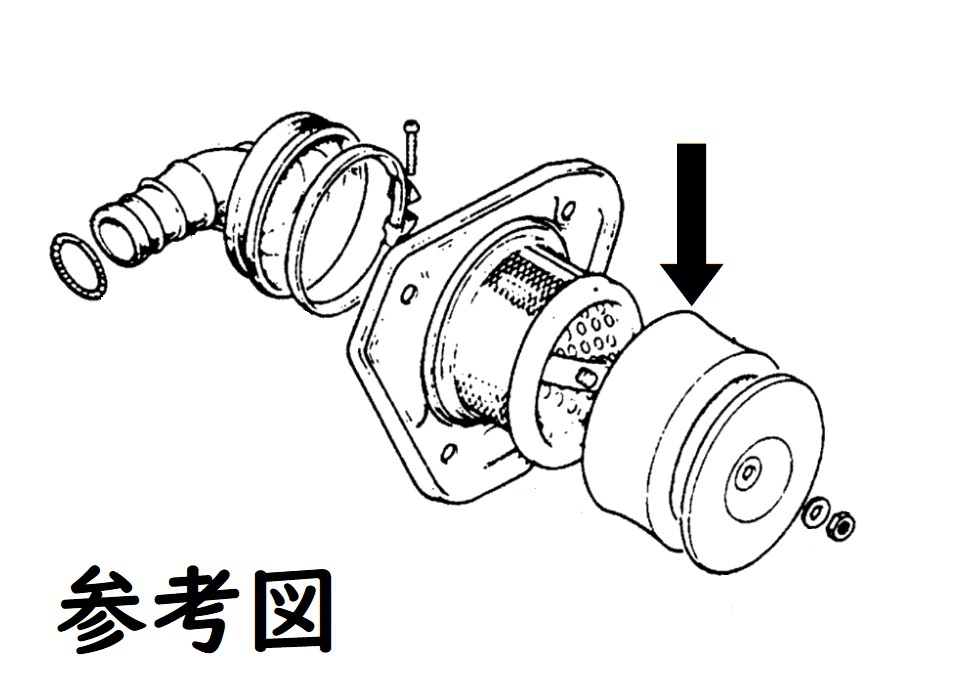 参考図