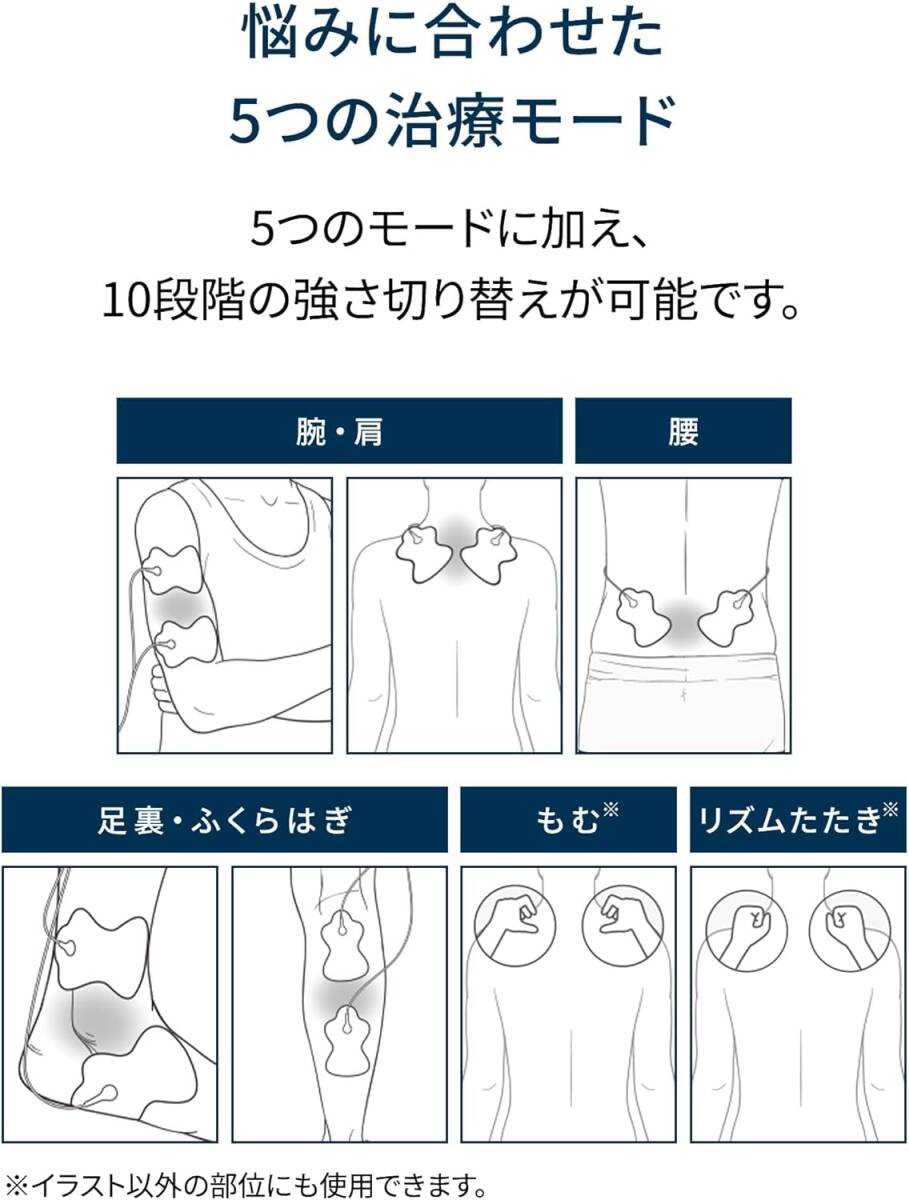 悩みに合わせた
5つの治療モード

5つのモードに加え、
10段階の強さ切り替えが可能です。

腕・肩

腰

足裏・ふくらはぎ

もむ※

リズムたたき※

※イラスト以外の部位にも使用できます。