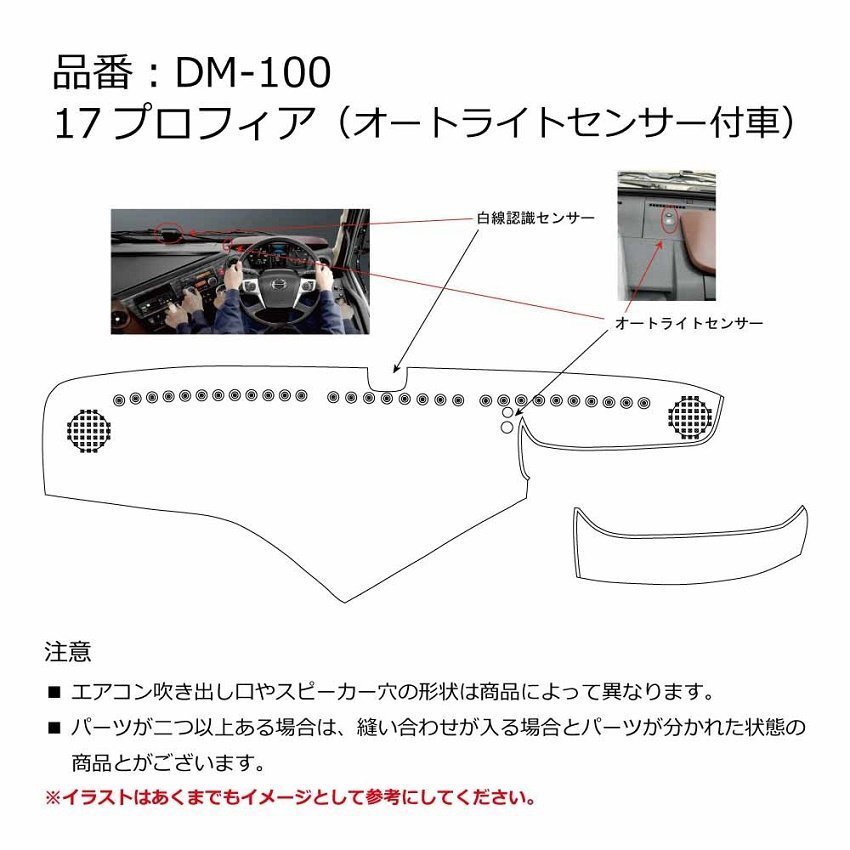 品番：DM-100
17 プロフィア（オートライトセンサー付車）

白線認識センサー

オートライトセンサー

注意

■ エアコン吹き出し口やスピーカー穴の形状は商品によって異なります。

■ パーツが二つ以上ある場合は、縫い合わせが入る場合とパーツが分かれた状態の商品とがございます。

※イラストはあくまでもイメージとして参考にしてください。