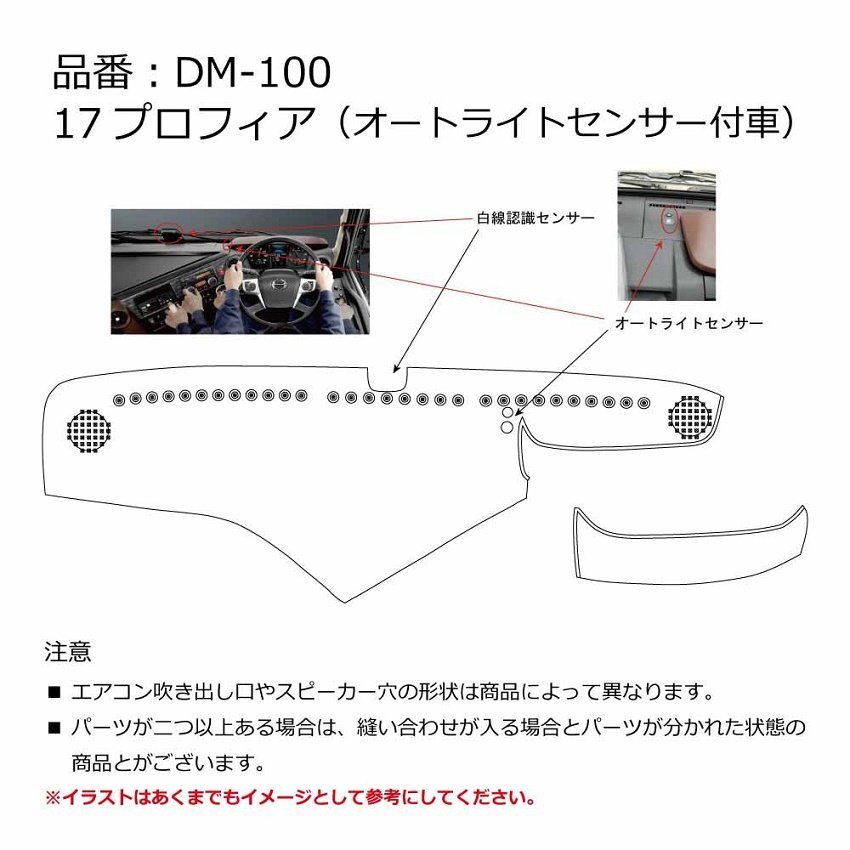 品番：DM-100
17 プロフィア（オートライトセンサー付車）

白線認識センサー

オートライトセンサー

注意

■ エアコン吹き出し口やスピーカー穴の形状は商品によって異なります。

■ パーツが二つ以上ある場合は、縫い合わせが入る場合とパーツが分かれた状態の商品とがございます。

※イラストはあくまでもイメージとして参考にしてください。