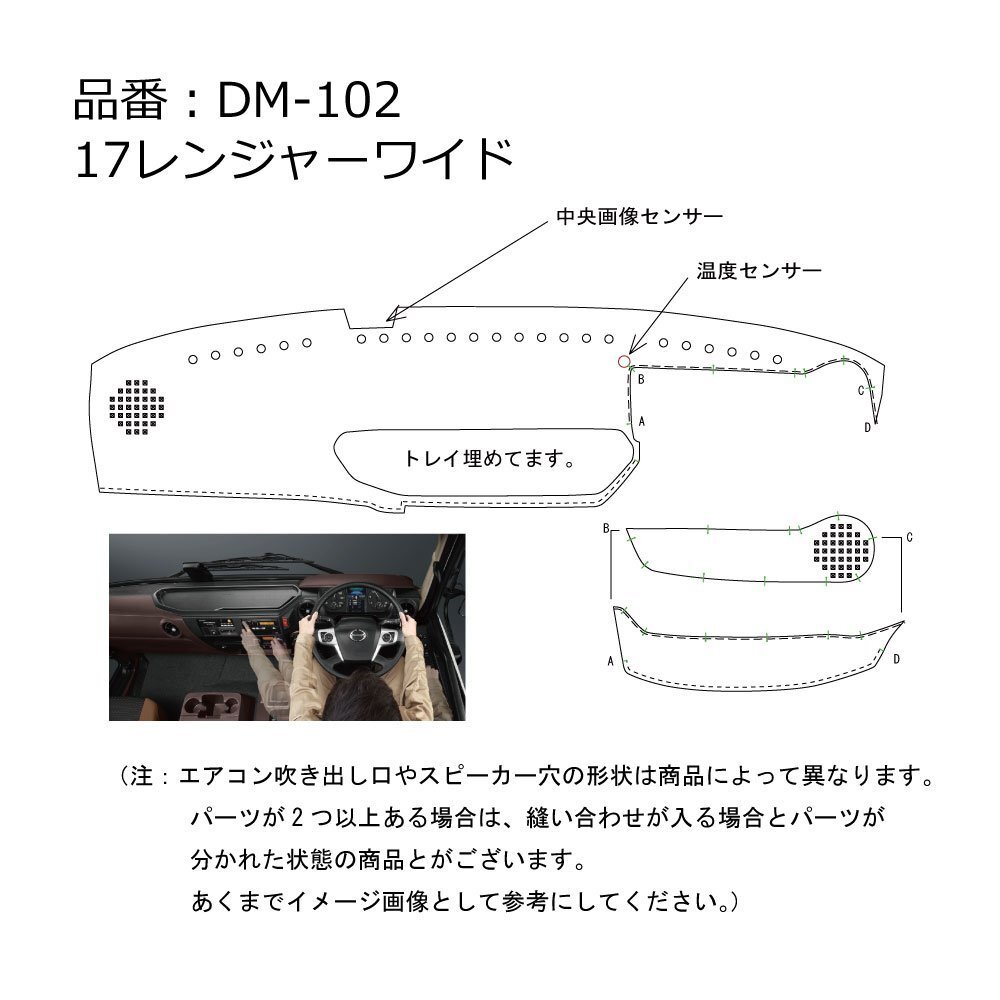 品番：DM-102
17レンジャーワイド

中央画像センサー

温度センサー

B

C

A

D

トレイ埋めてます。

B

C

A

D

（注：エアコン吹き出し口やスピーカー穴の形状は商品によって異なります。
パーツが２つ以上ある場合は、縫い合わせが入る場合とパーツが
分かれた状態の商品とがございます。
あくまでイメージ画像として参考にしてください。）