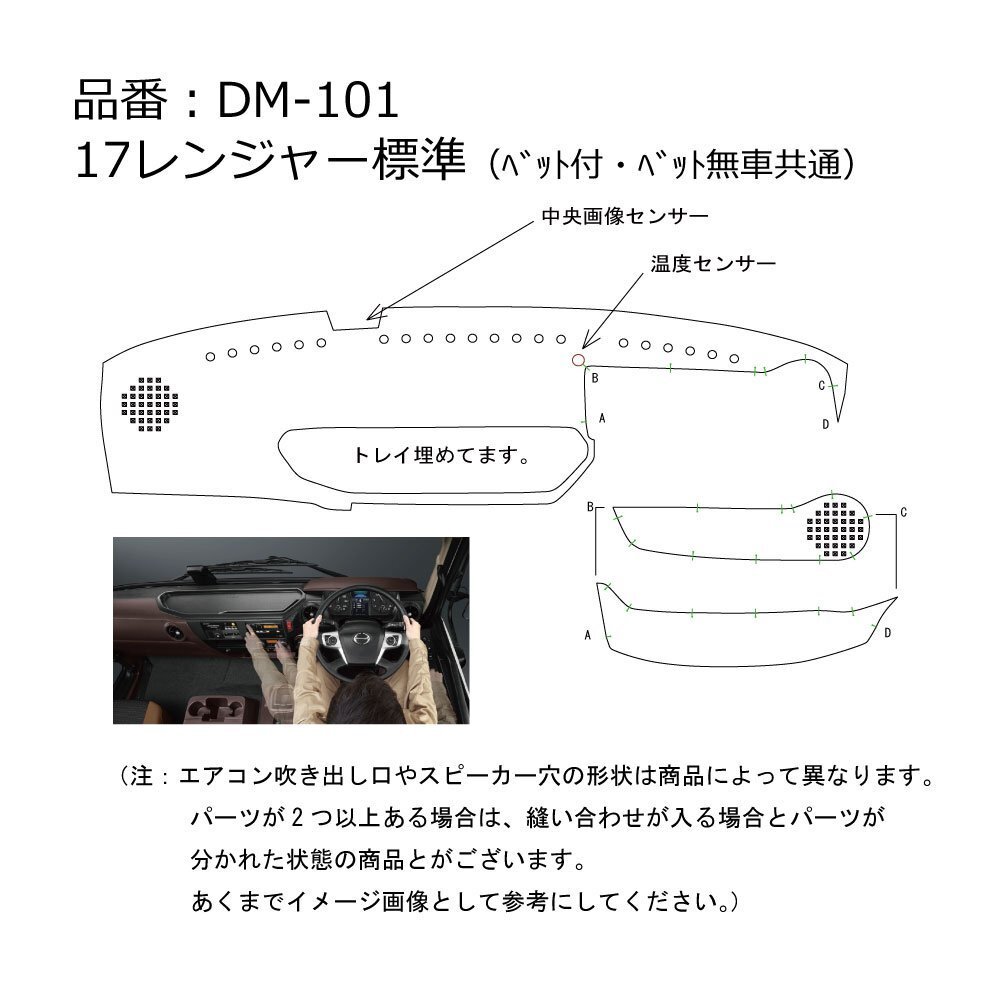 品番：DM-101
17レンジャー標準（ﾍﾞｯﾄ付・ﾍﾞｯﾄ無車共通）

中央画像センサー

温度センサー

B

A

C

D

トレイ埋めてます。

B

C

A

D

（注：エアコン吹き出し口やスピーカー穴の形状は商品によって異なります。
パーツが２つ以上ある場合は、縫い合わせが入る場合とパーツが
分かれた状態の商品とがございます。
あくまでイメージ画像として参考にしてください。）