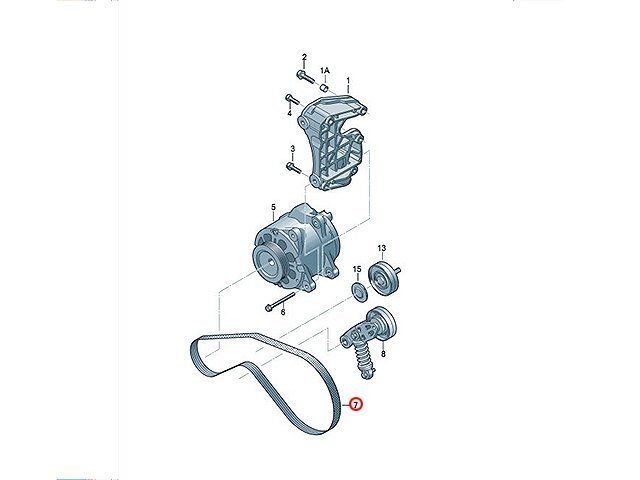 2
1A
1
4
3
5
13
15
6
8
7