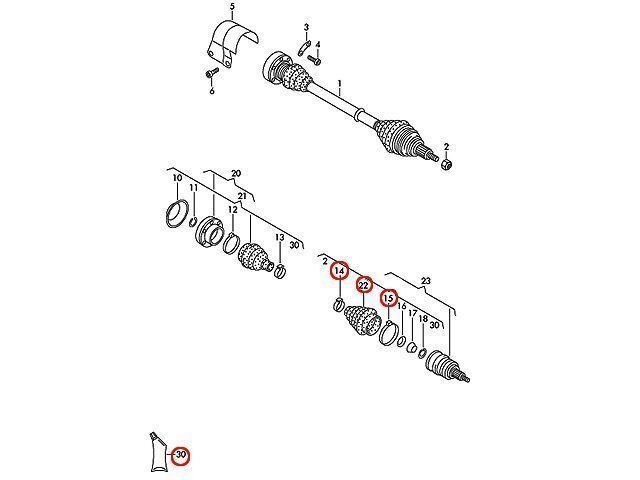 5
3
4
6
1
2
20
10
11
21
12
13
30
2
14
22
15
23
16
17
18
30