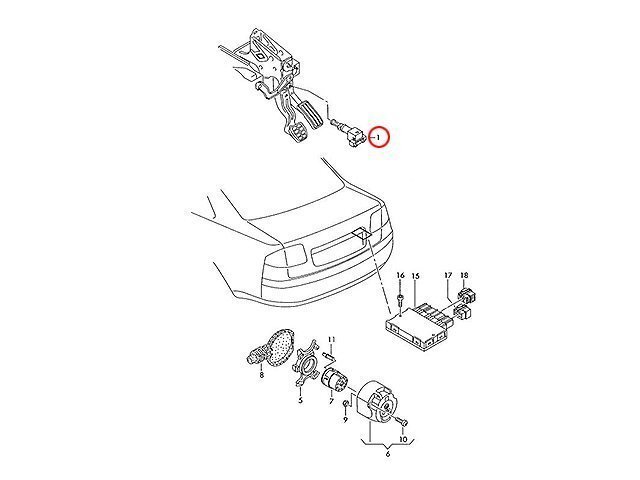 1
16
15
17
18
11
8
5
7
9
10
6