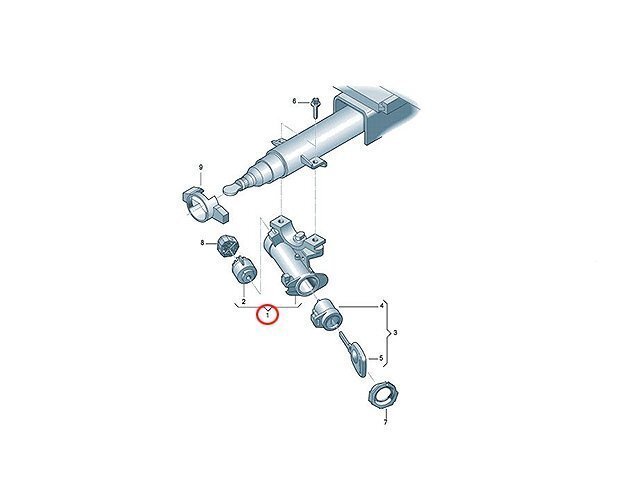 6
9
8
2
1
4
3
5
7