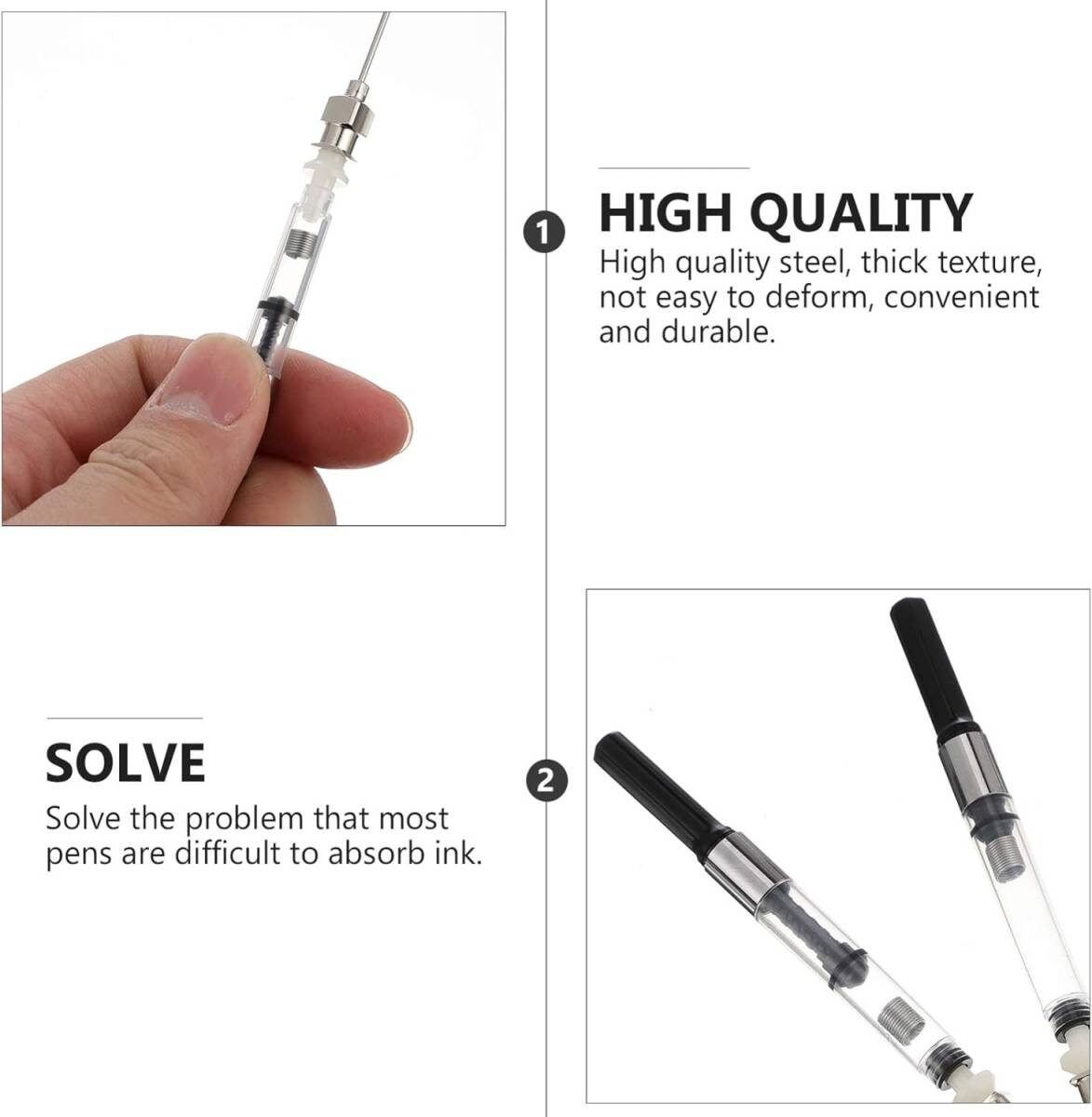 1

HIGH QUALITY

High quality steel, thick texture, not easy to deform, convenient and durable.

SOLVE

Solve the problem that most pens are difficult to absorb ink.

2