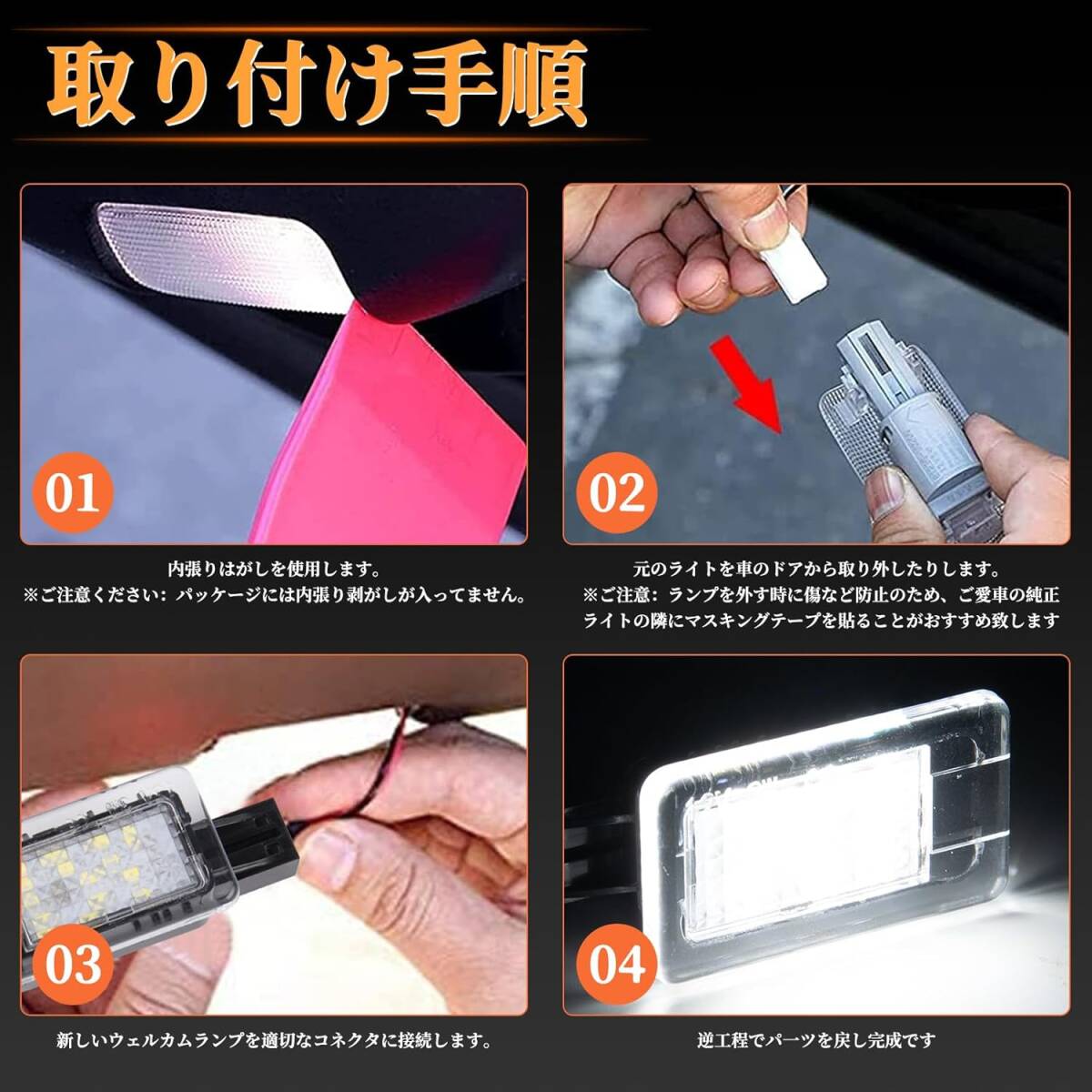 取り付け手順

01

内張りはがしを使用します。
※ご注意ください：パッケージには内張り剥がしが入ってません。

02

元のライトを車のドアから取り外したりします。
※ご注意：ランプを外す時に傷など防止のため、ご愛車の純正ライトの隣にマスキングテープを貼ることがおすすめ致します

03

新しいウェルカムランプを適切なコネクタに接続します。

04

逆工程でパーツを戻し完成です