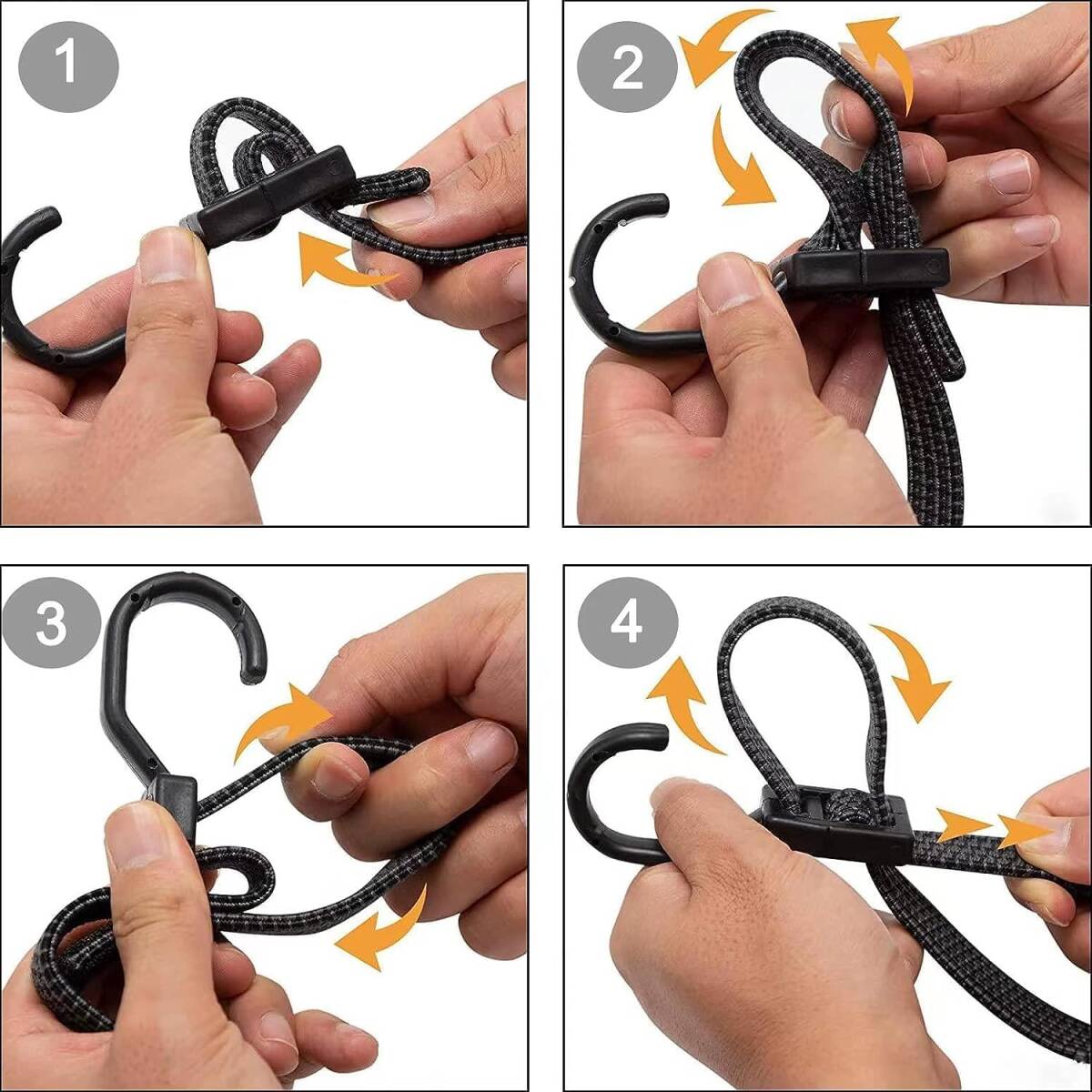 1

2

3

4