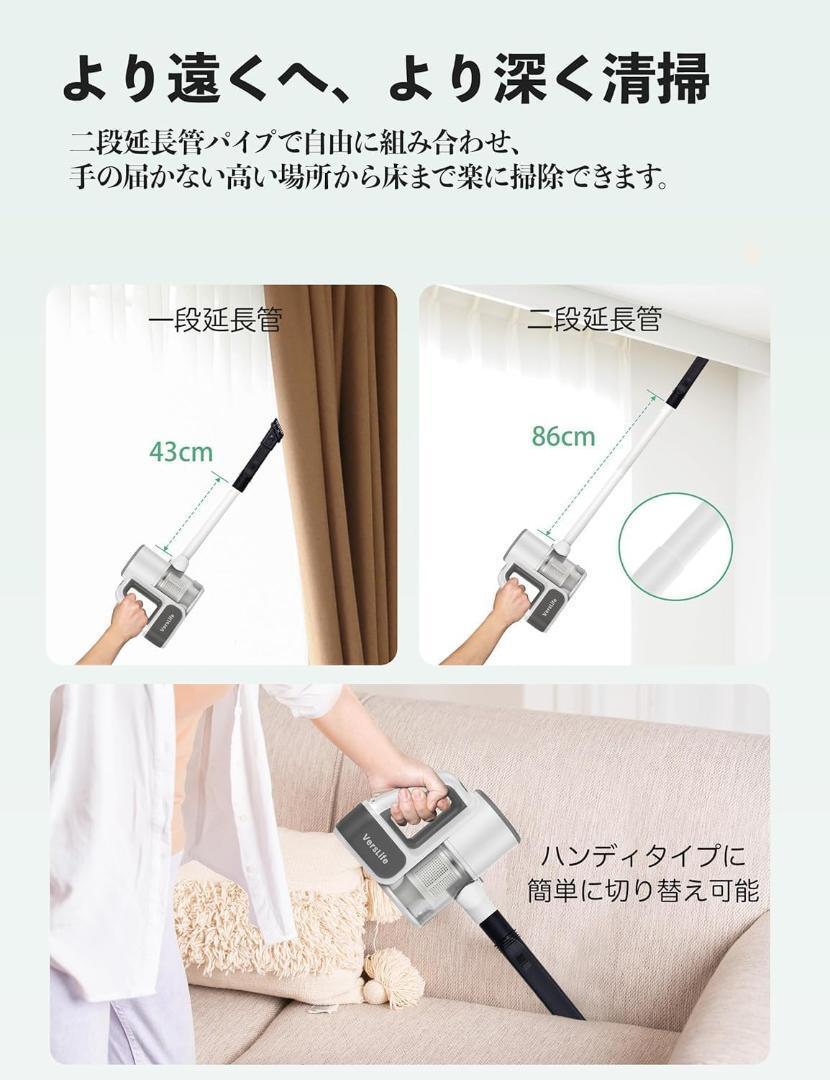 より遠くへ、より深く清掃

二段延長管パイプで自由に組み合わせ、
手の届かない高い場所から床まで楽に掃除できます。

一段延長管

43cm

Verslife

二段延長管

86cm

Verslife

Verslife

ハンディタイプに
簡単に切り替え可能