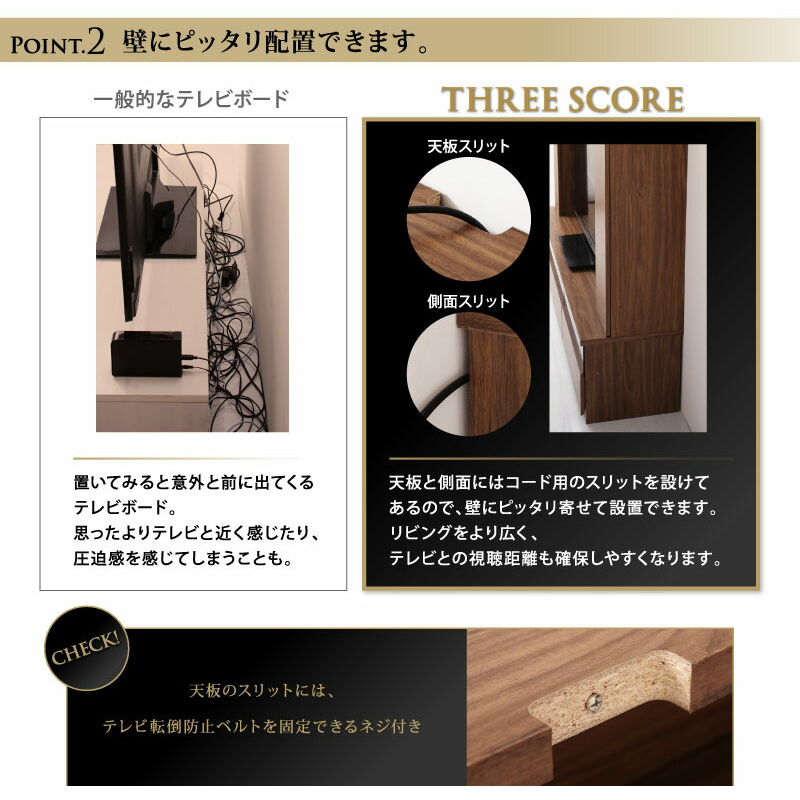 POINT.2 壁にピッタリ配置できます。

一般的なテレビボード

置いてみると意外と前に出てくるテレビボード。
思ったよりテレビと近く感じたり、圧迫感を感じてしまうことも。

THREE SCORE

天板スリット

側面スリット

天板と側面にはコード用のスリットを設けてあるので、壁にピッタリ寄せて設置できます。
リビングをより広く、
テレビとの視聴距離も確保しやすくなります。

CHECK!

天板のスリットには、
テレビ転倒防止ベルトを固定できるネジ付き