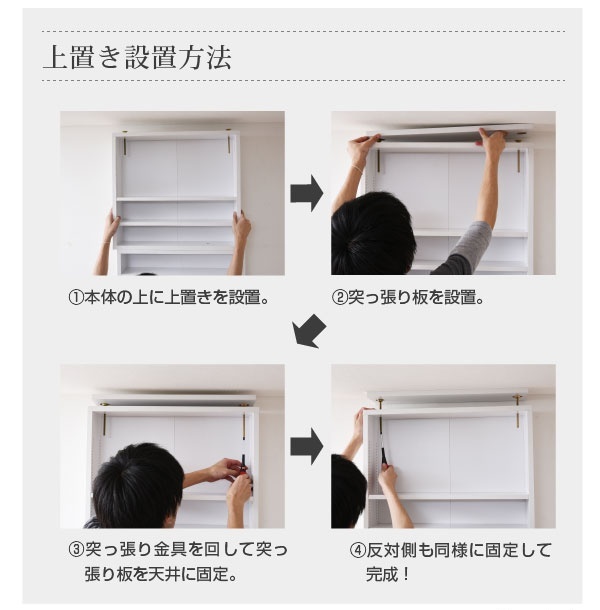 上置き設置方法

①本体の上に上置きを設置。

②突っ張り板を設置。

③突っ張り金具を回して突っ張り板を天井に固定。

④反対側も同様に固定して完成！