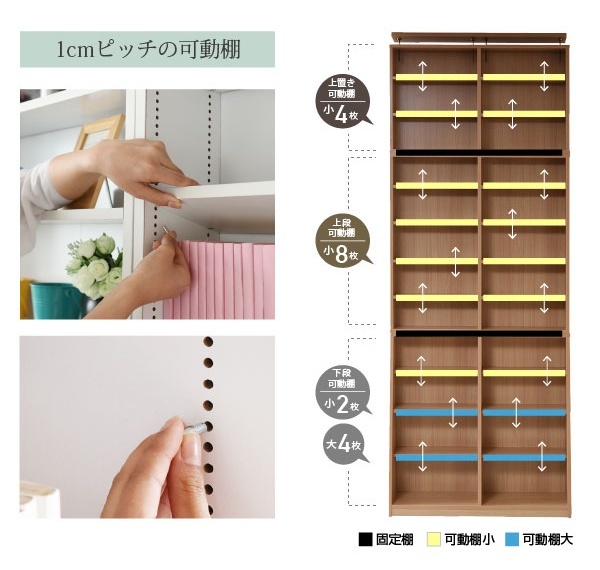 1cmピッチの可動棚

上置き
可動棚
小4枚

上段
可動棚
小8枚

下段
可動棚
小2枚

大4枚

固定棚　可動棚小　可動棚大