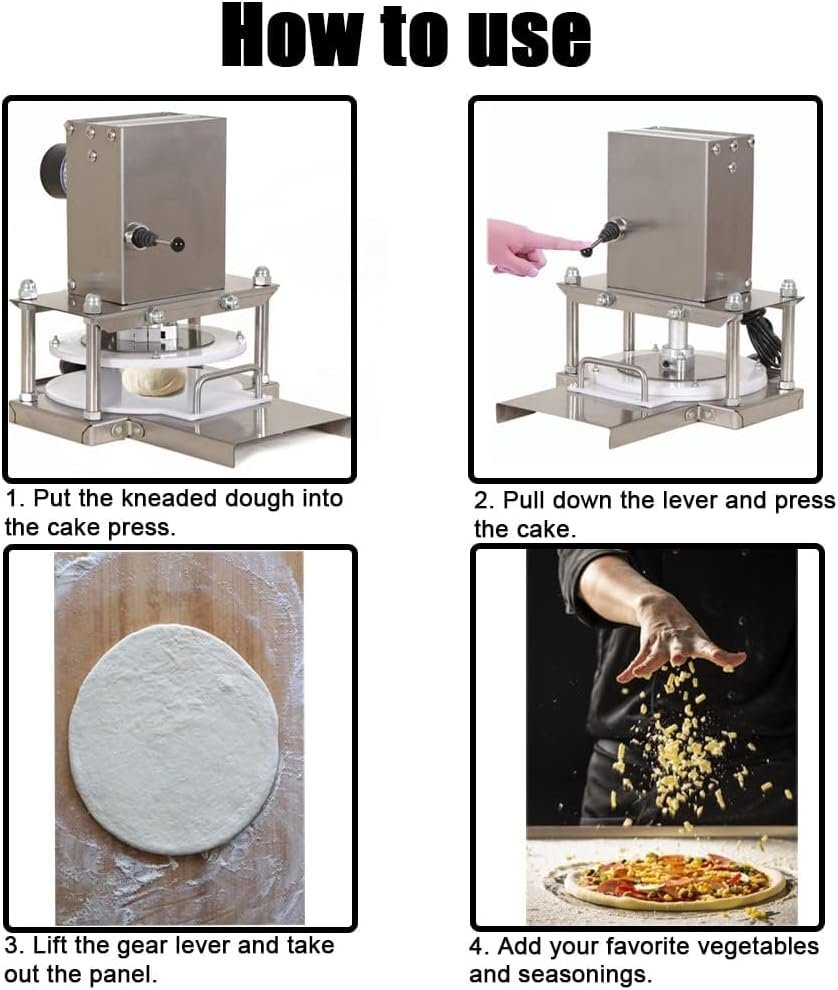 How to use

1. Put the kneaded dough into the cake press.

2. Pull down the lever and press the cake.

3. Lift the gear lever and take out the panel.

4. Add your favorite vegetables and seasonings.